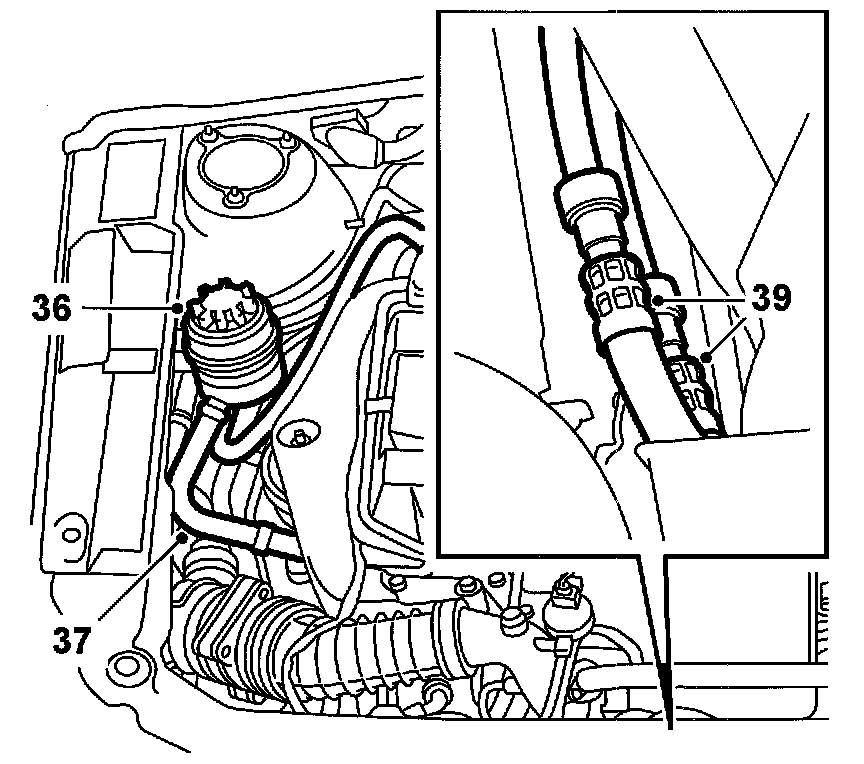 36
37
39