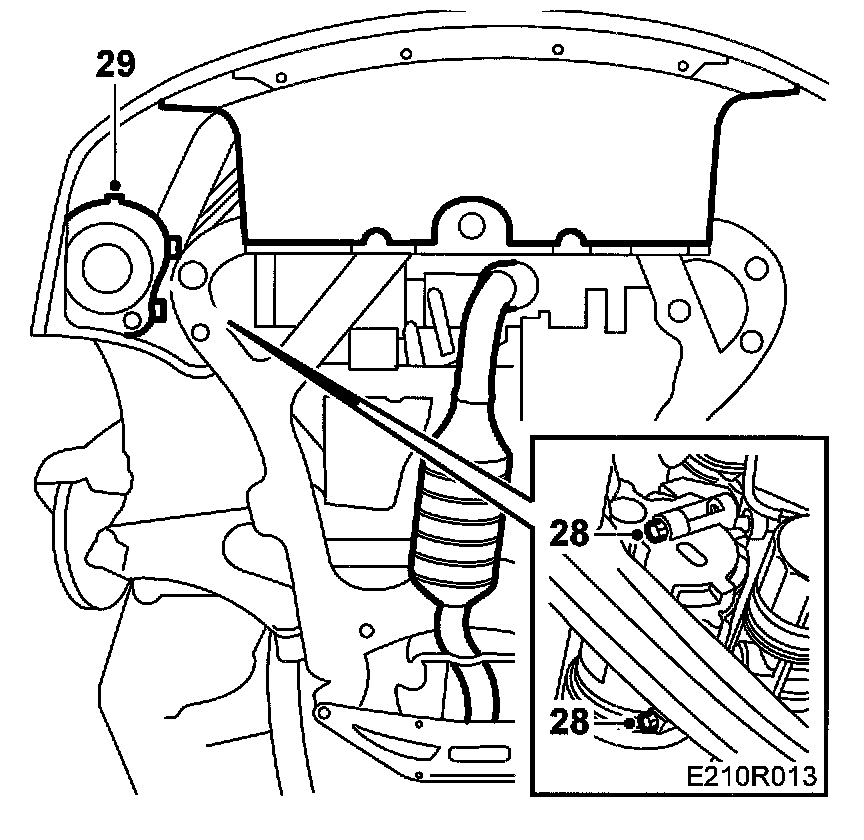 29

28

28

E210R013