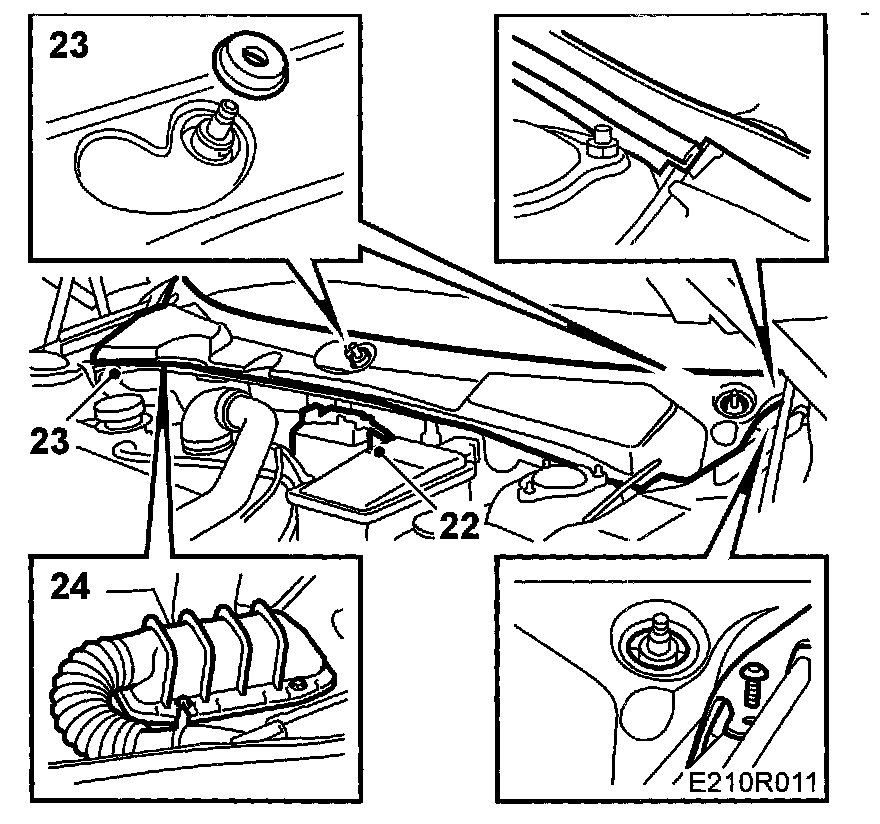 23

23

22

24

E210R011