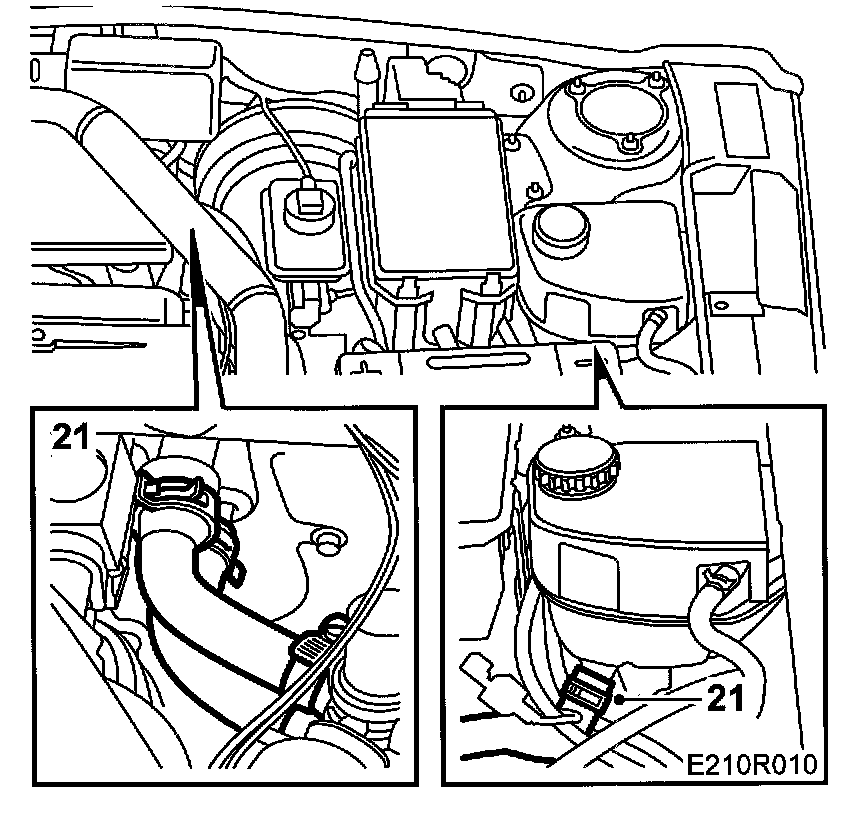 21

21

E210R010