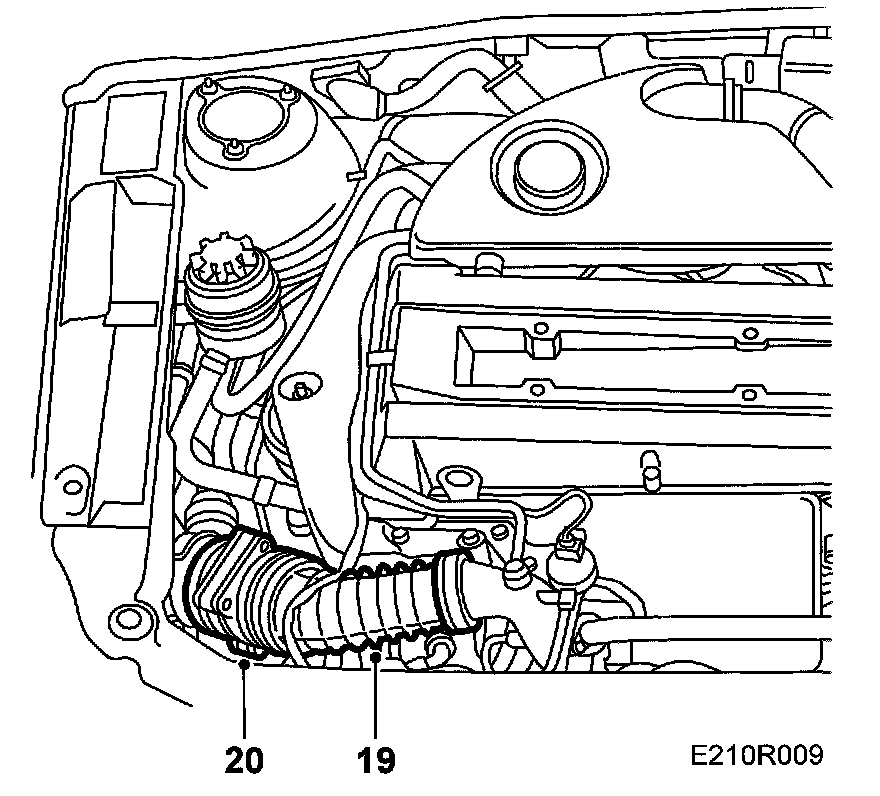 20
19
E210R009