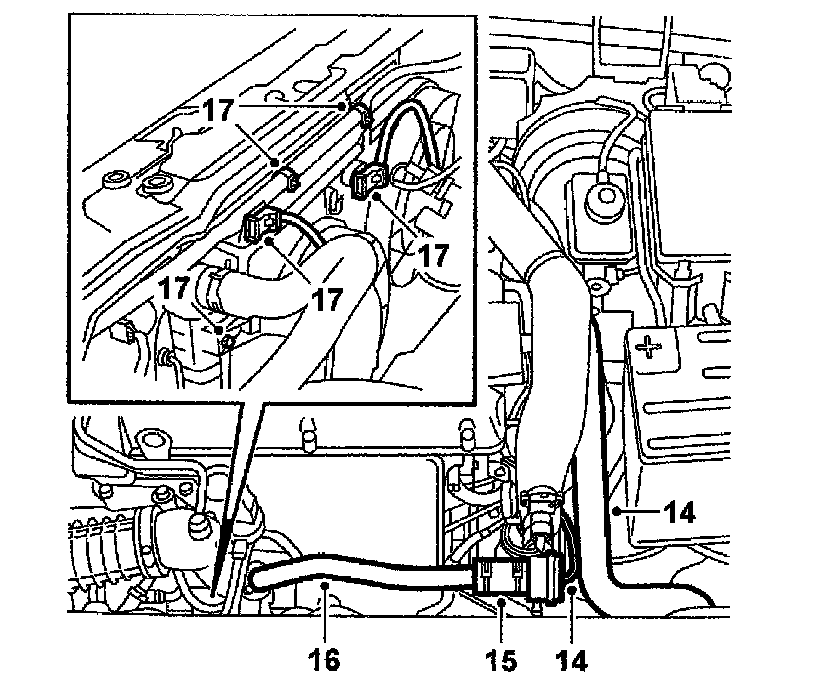 17
17
17
17
17
14
16
15
14