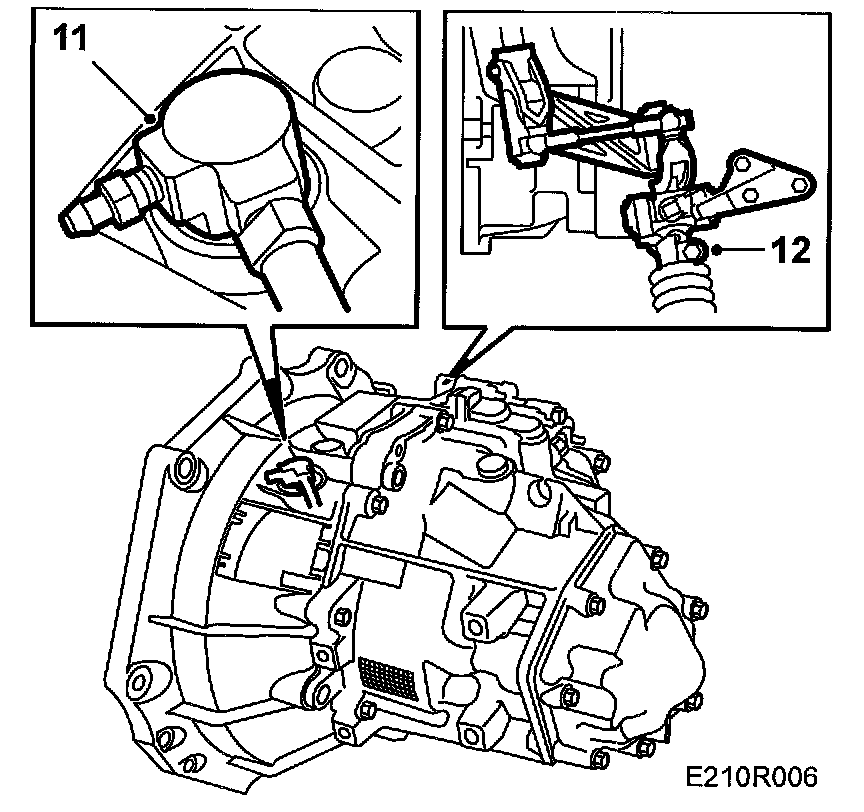 11

12

E210R006