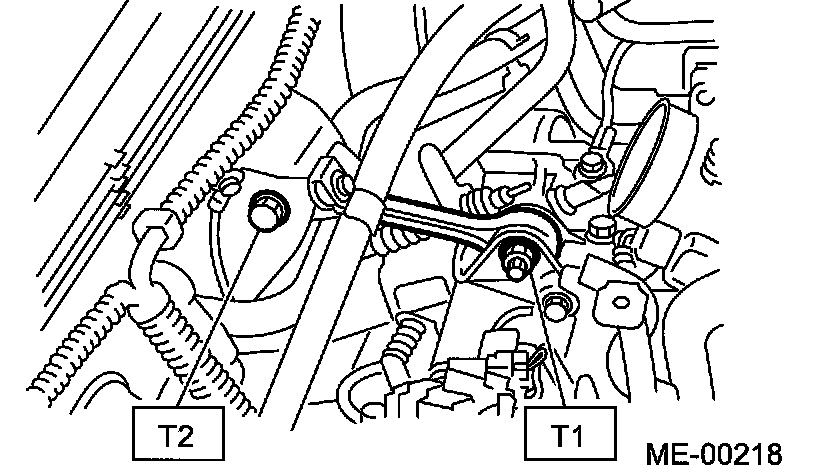 T2

T1

ME-00218