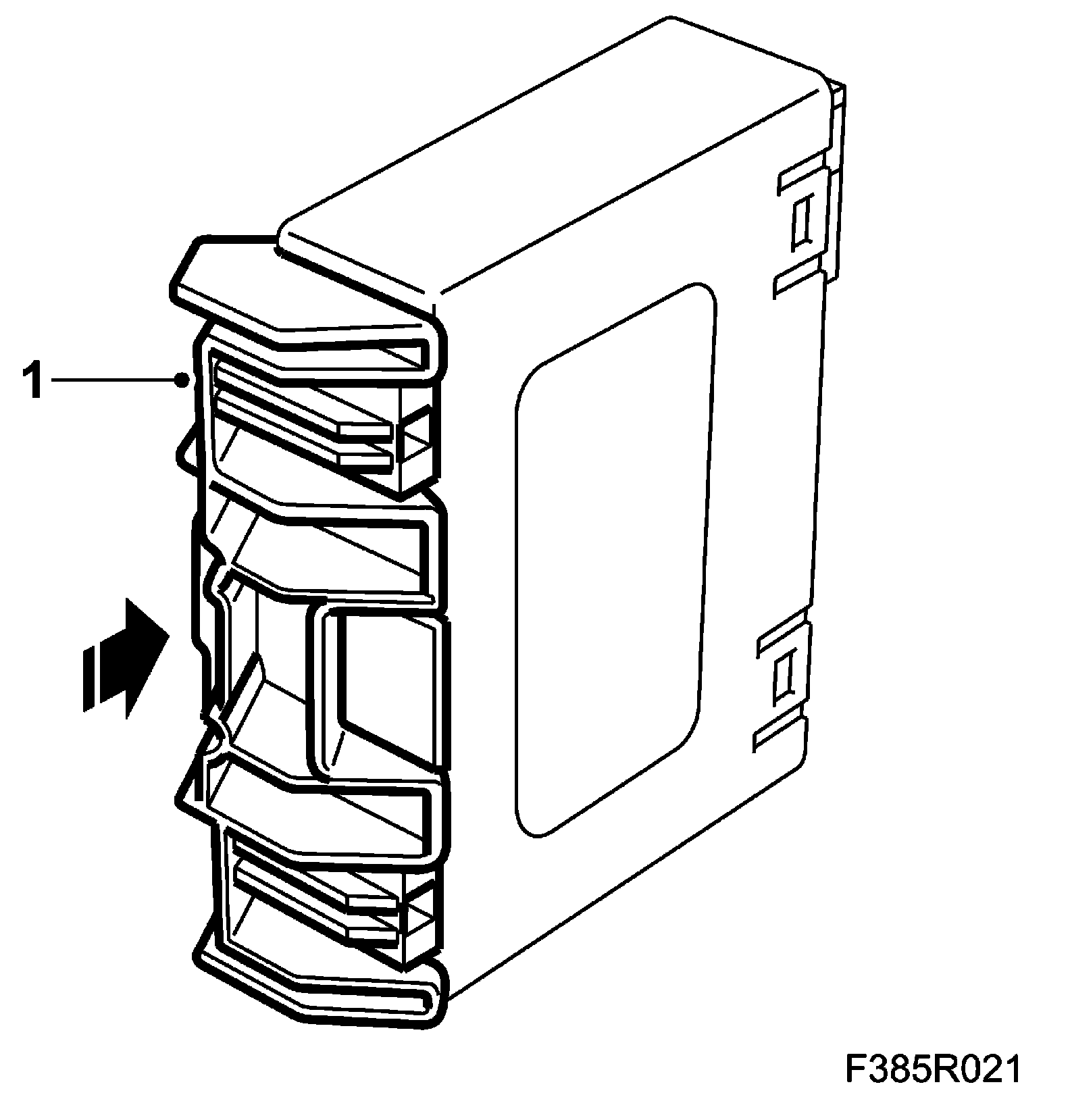 1

F385R021