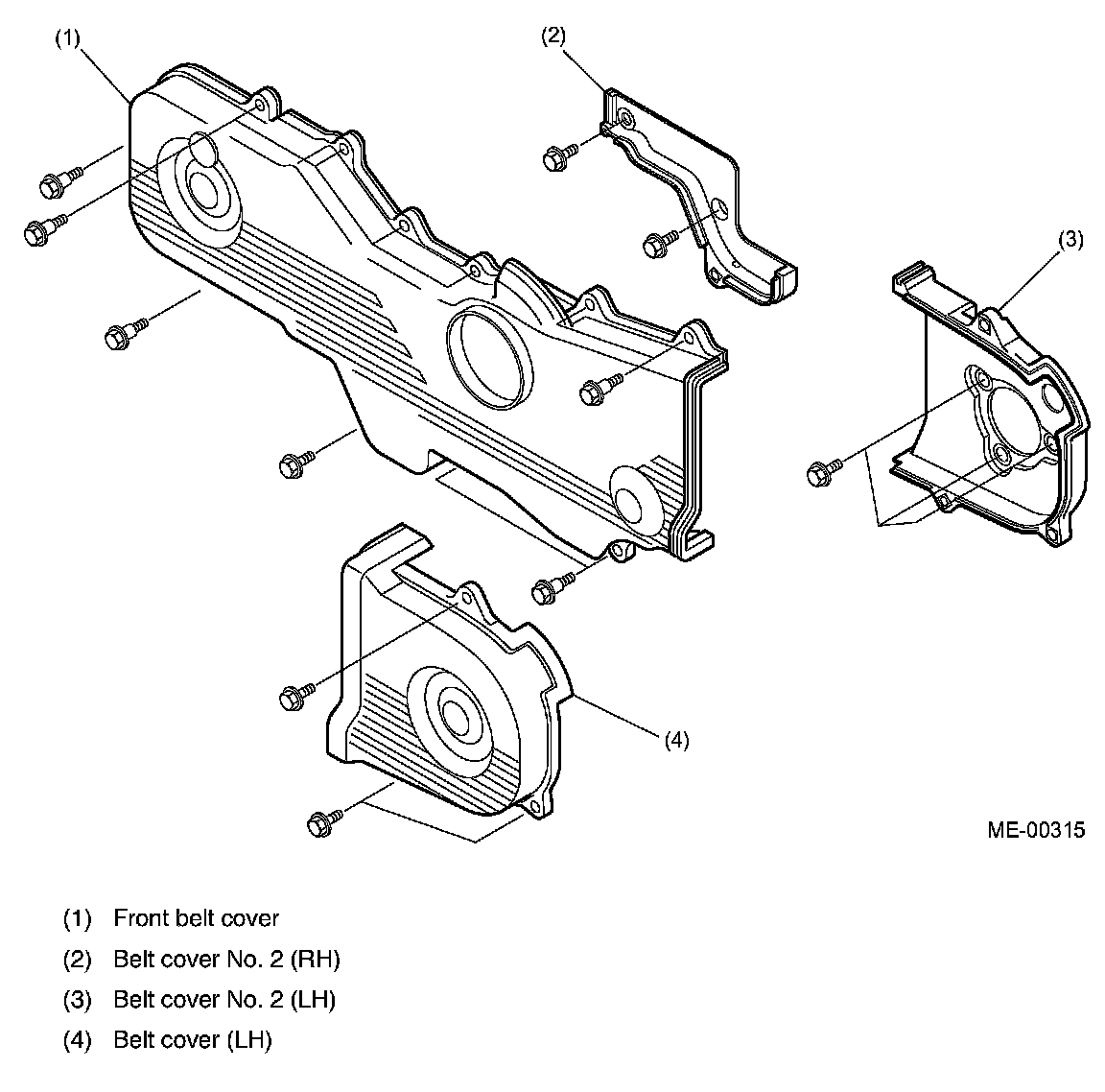 (1)

(2)

(3)

(4)

ME-00315

(1) Front belt cover

(2) Belt cover No. 2 (RH)

(3) Belt cover No. 2 (LH)

(4) Belt cover (LH)