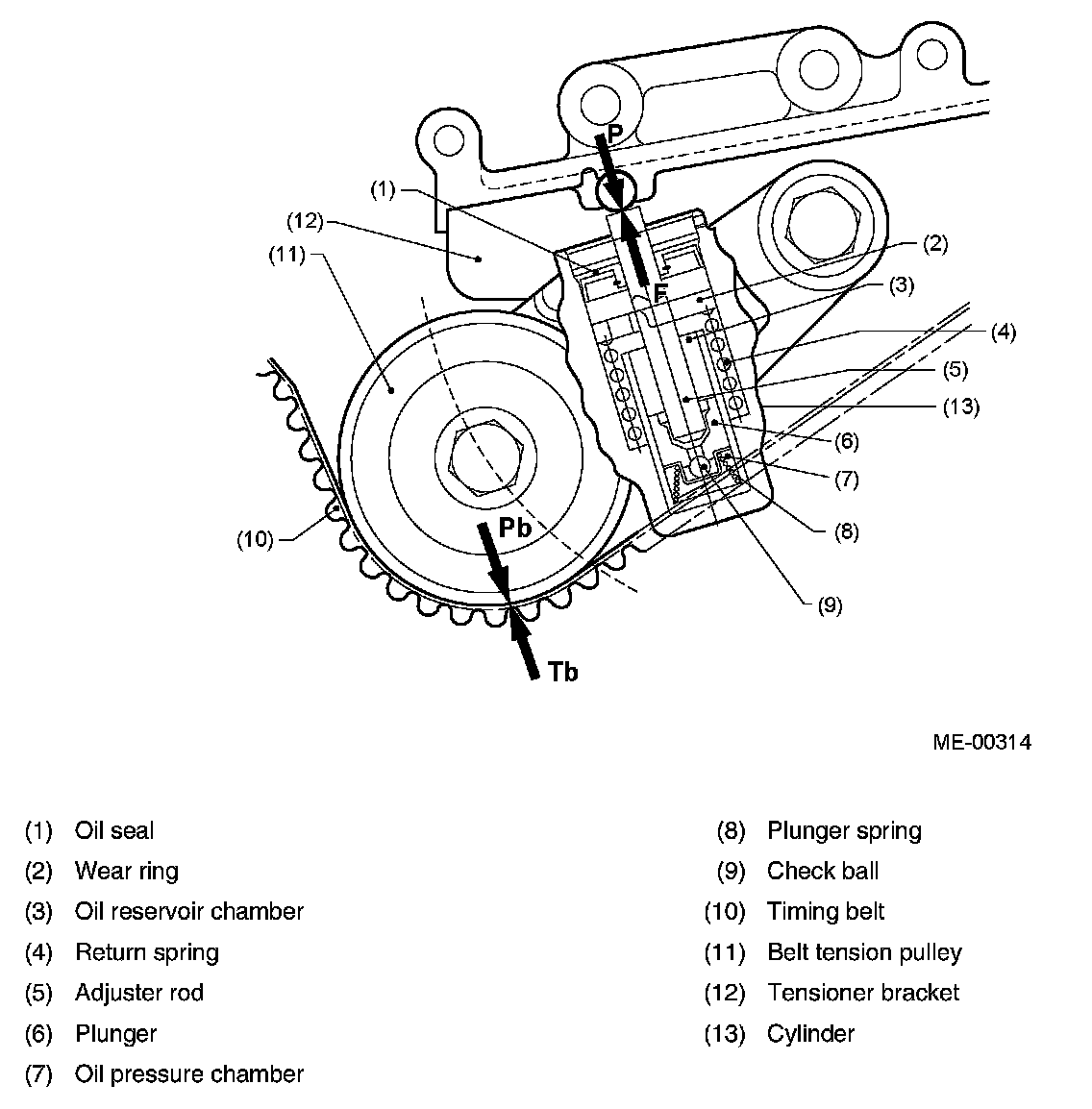 P

(1)

(12)

(11)

F

(2)

(3)

(4)

(5)

(13)

(6)

(7)

(8)

(9)

(10)

Pb

Tb

ME-00314

(1) Oil seal
(2) Wear ring
(3) Oil reservoir chamber
(4) Return spring
(5) Adjuster rod
(6) Plunger
(7) Oil pressure chamber

(8) Plunger spring
(9) Check ball
(10) Timing belt
(11) Belt tension pulley
(12) Tensioner bracket
(13) Cylinder