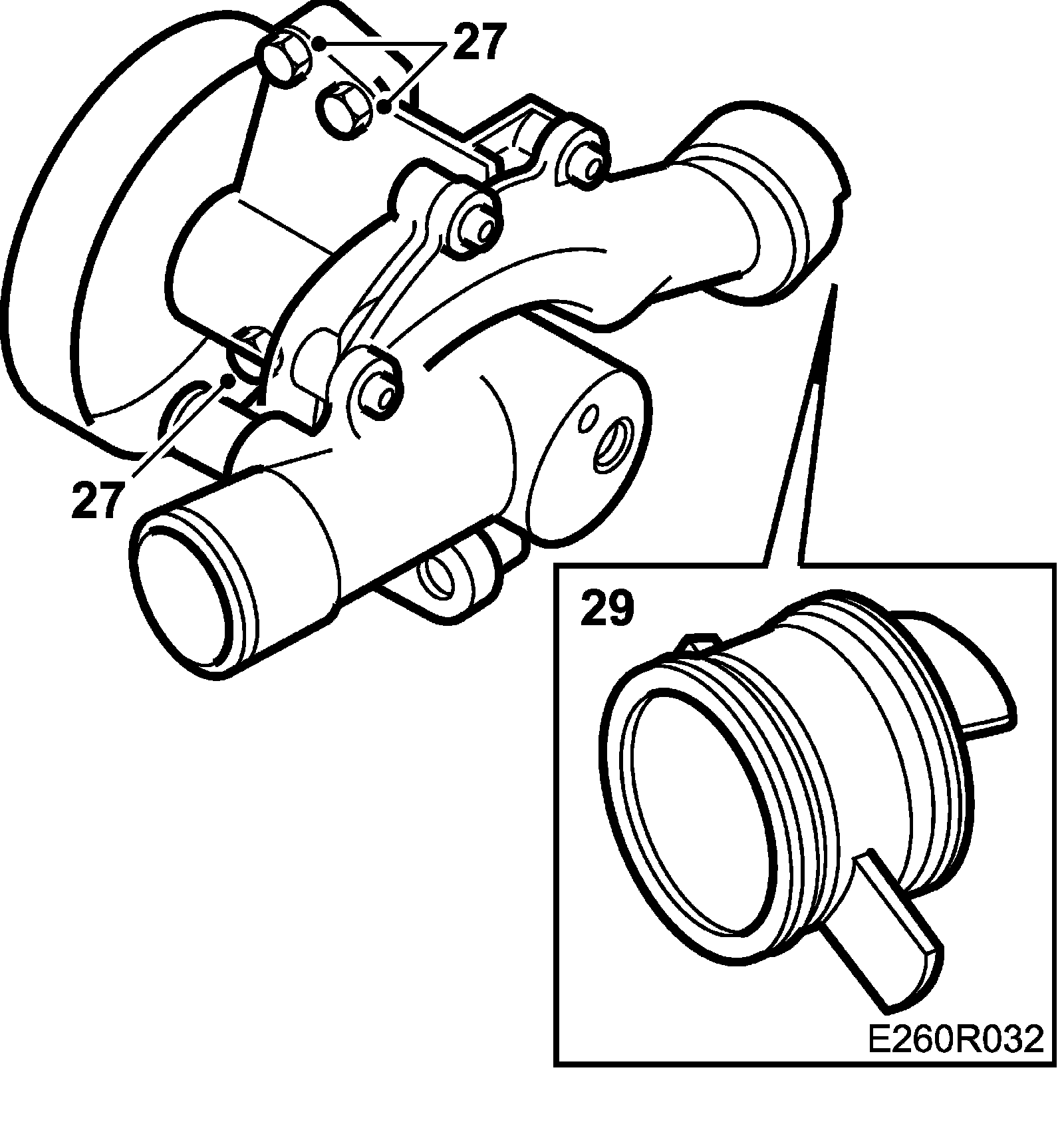 27

27

29

E260R032