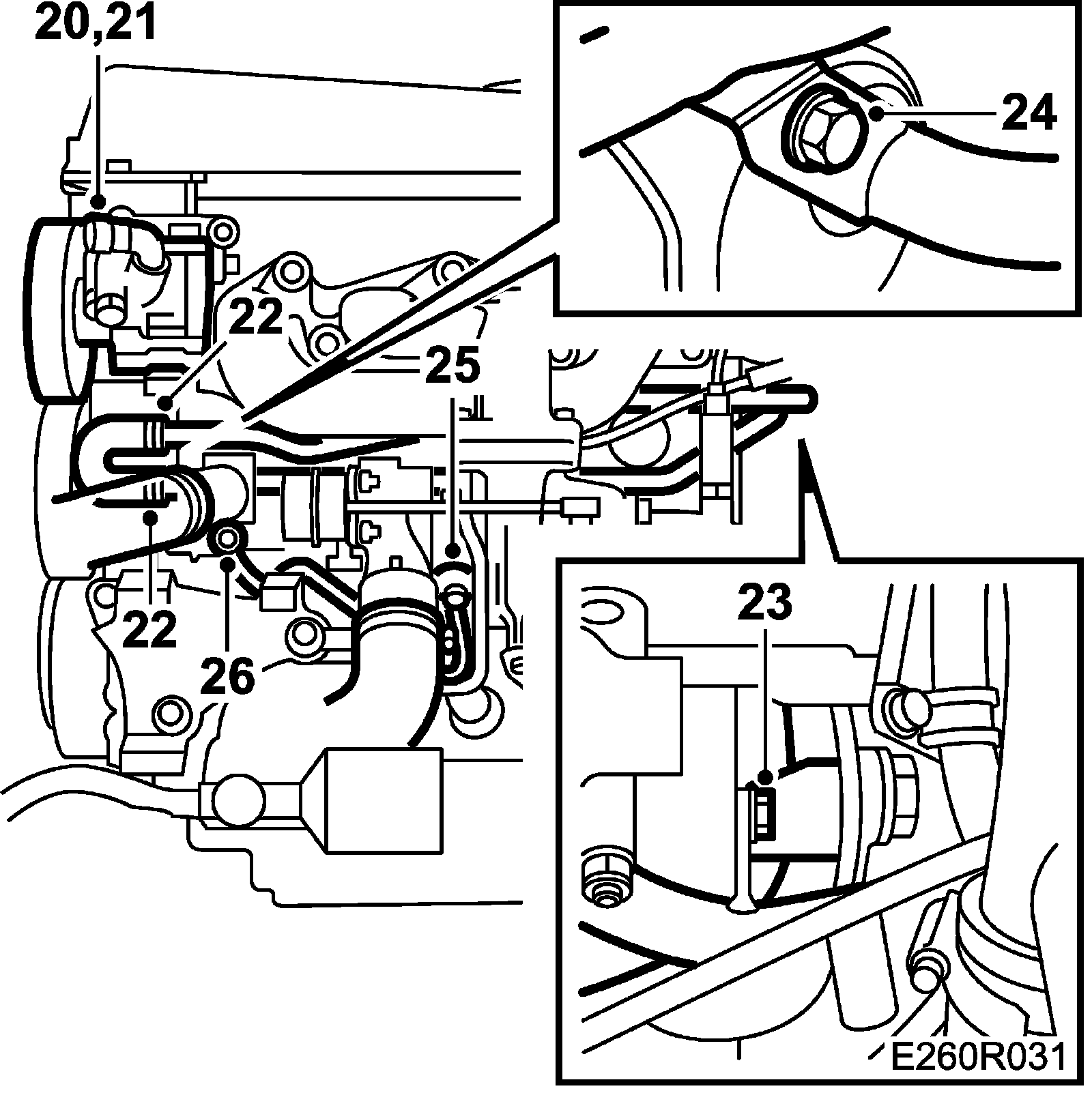 20,21

24

22

25

22

26

23

E260R031