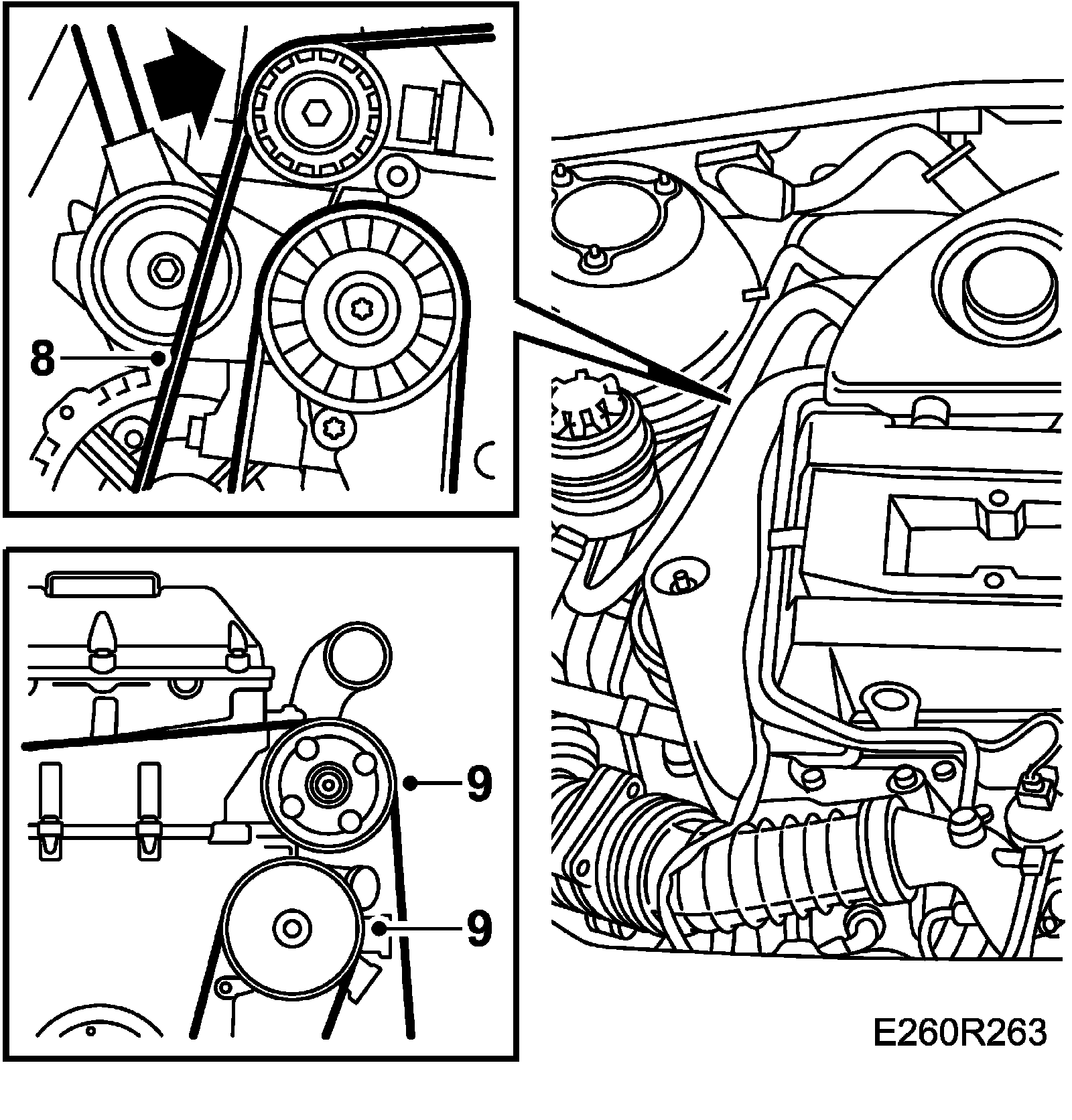 8

9

9

E260R263