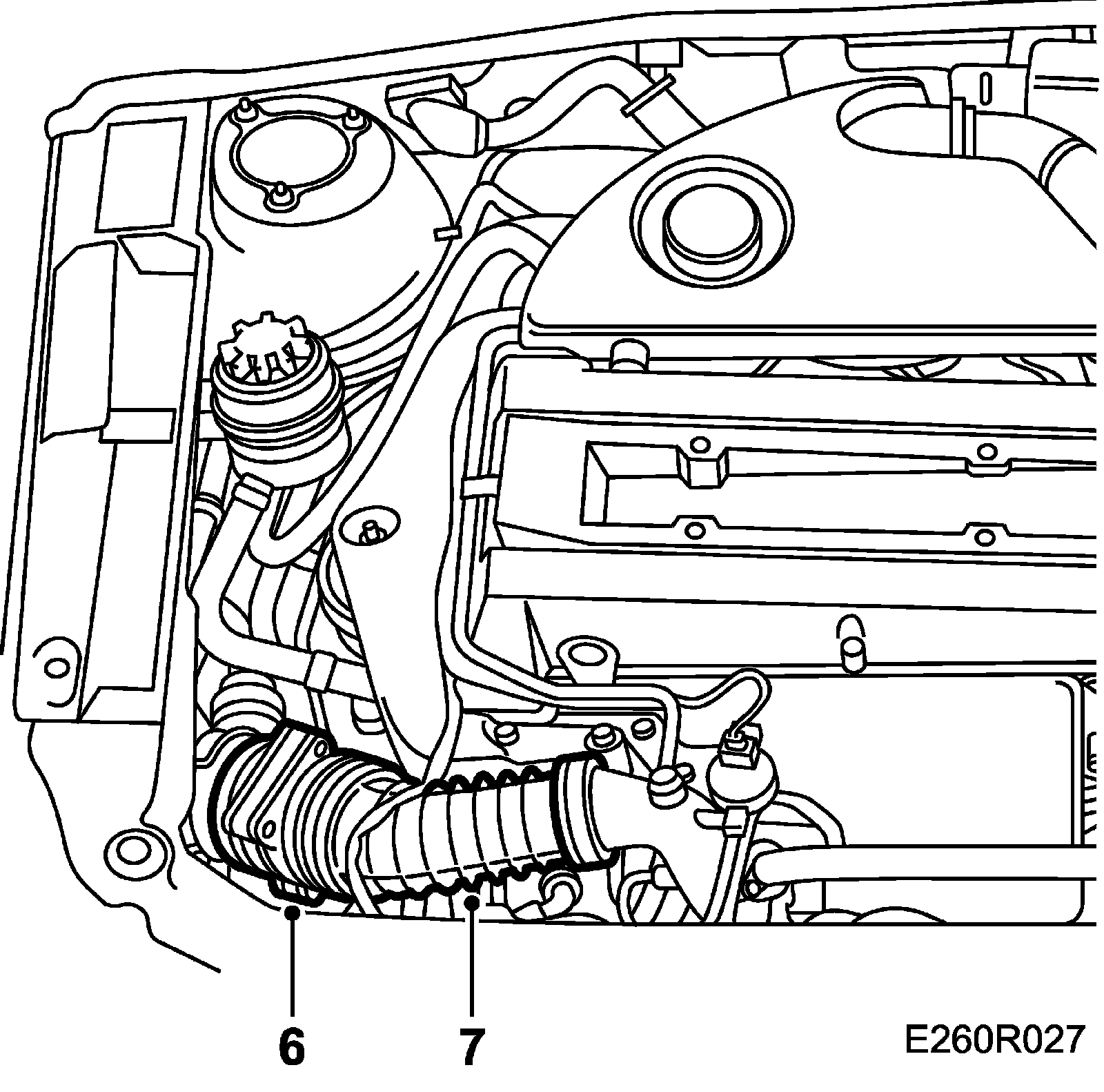 6
7
E260R027