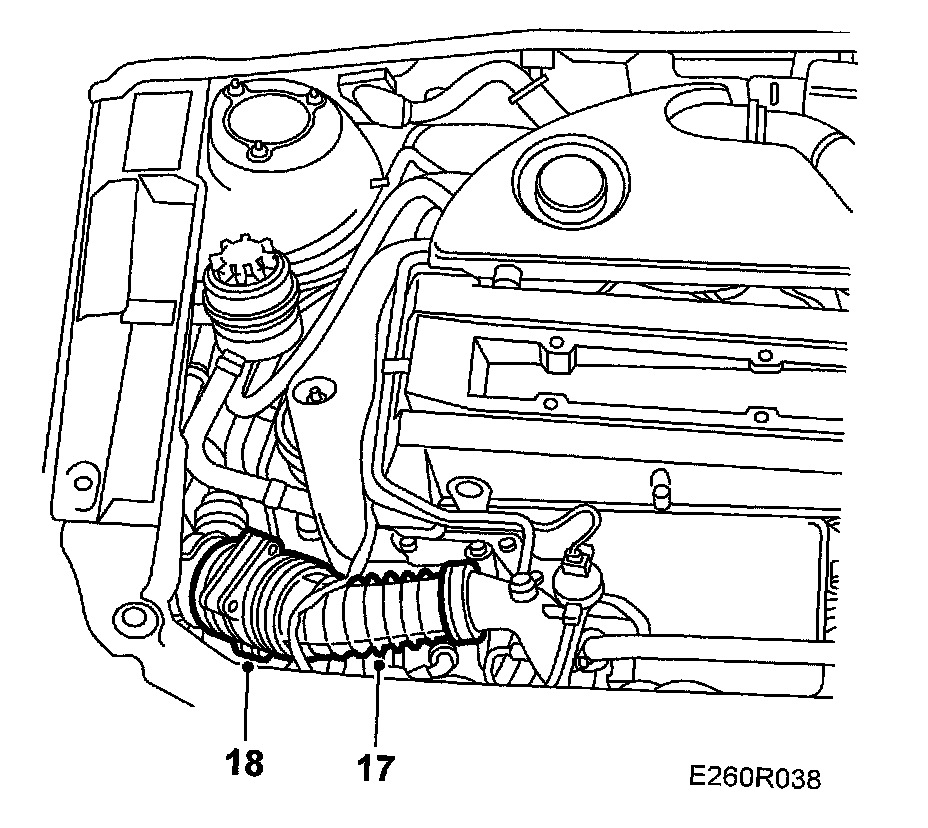 18
17
E260R038