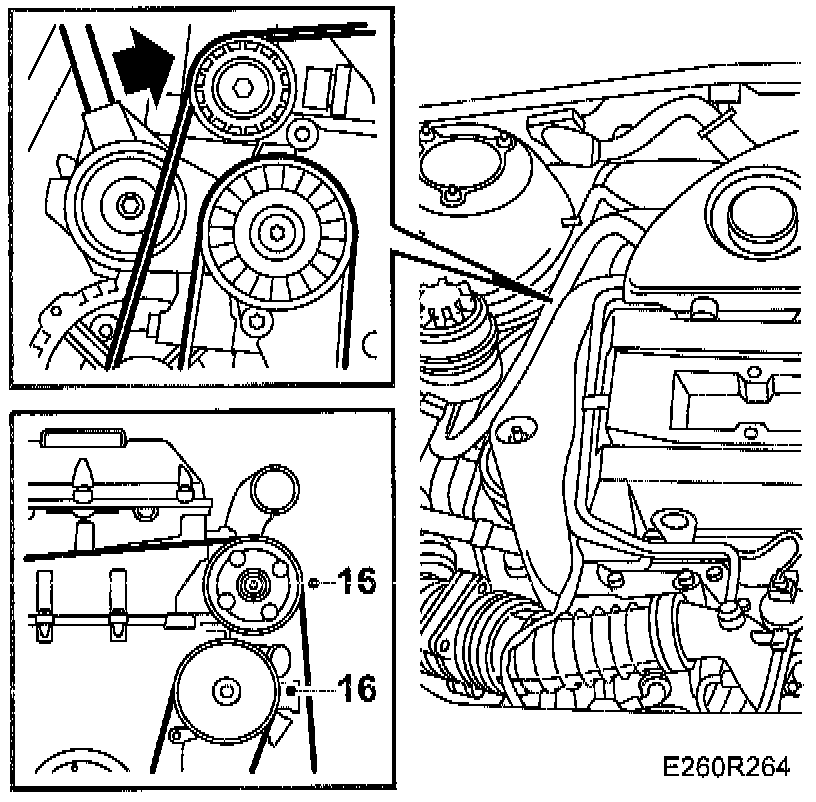 15
16
E260R264