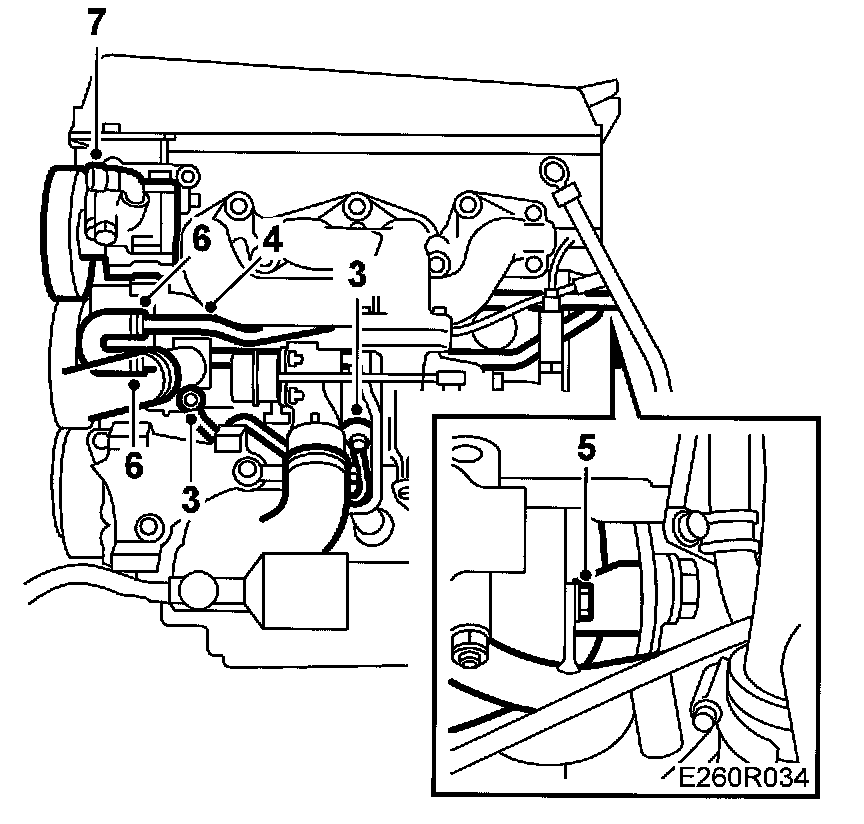 7
6
4
3
6
3
5
E260R034