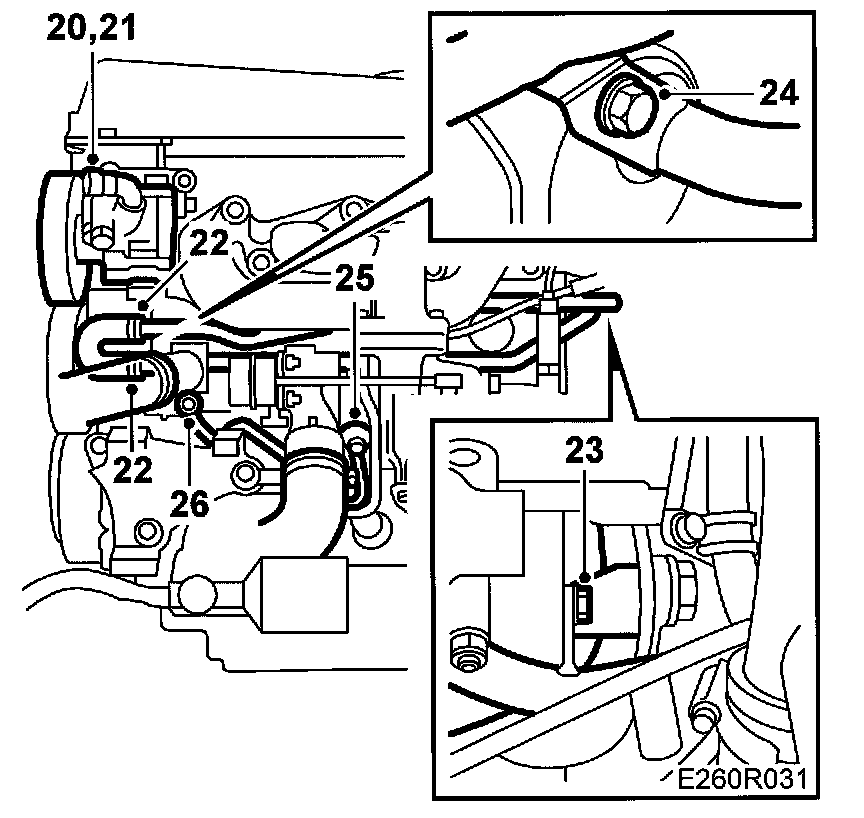 20,21
24
22
25
22
26
23
E260R031