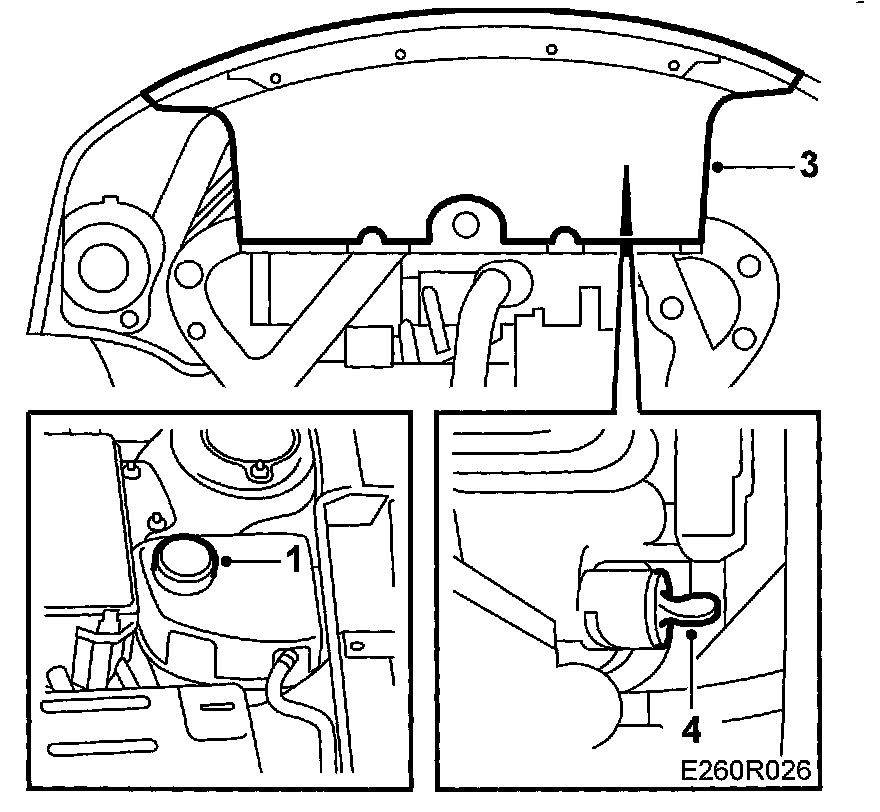 3

1

4

E260R026