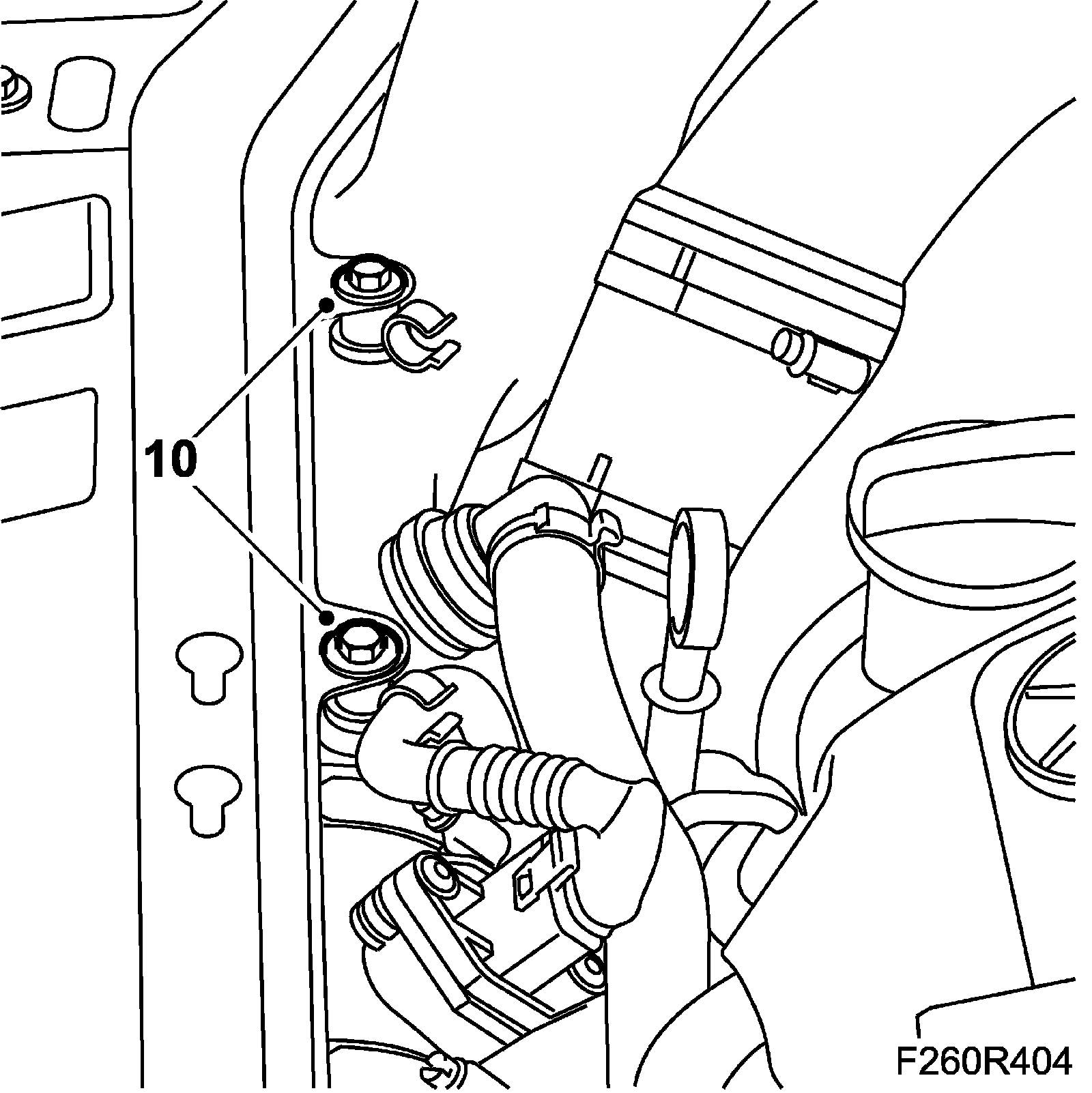 10

F260R404