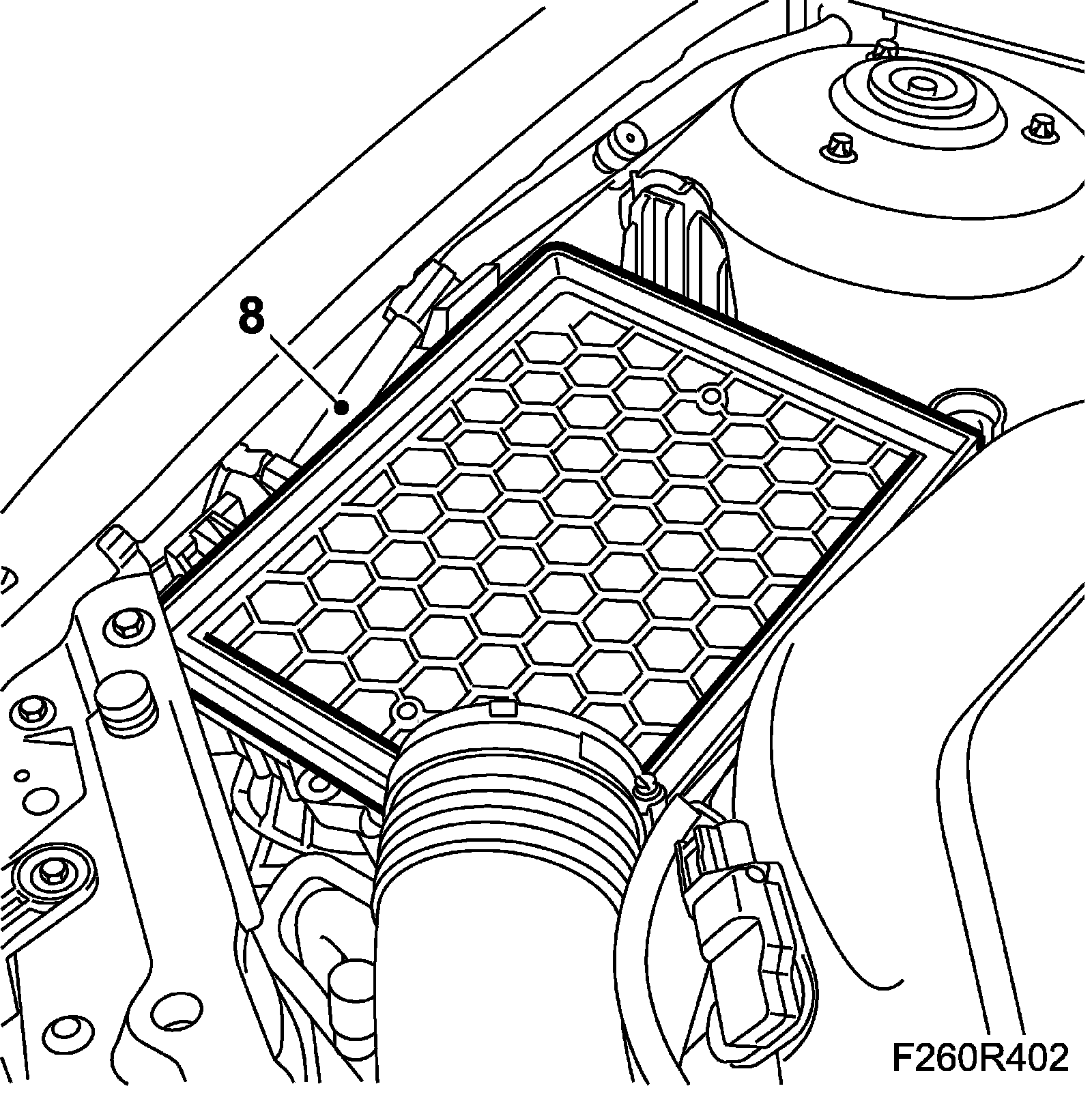 8

F260R402