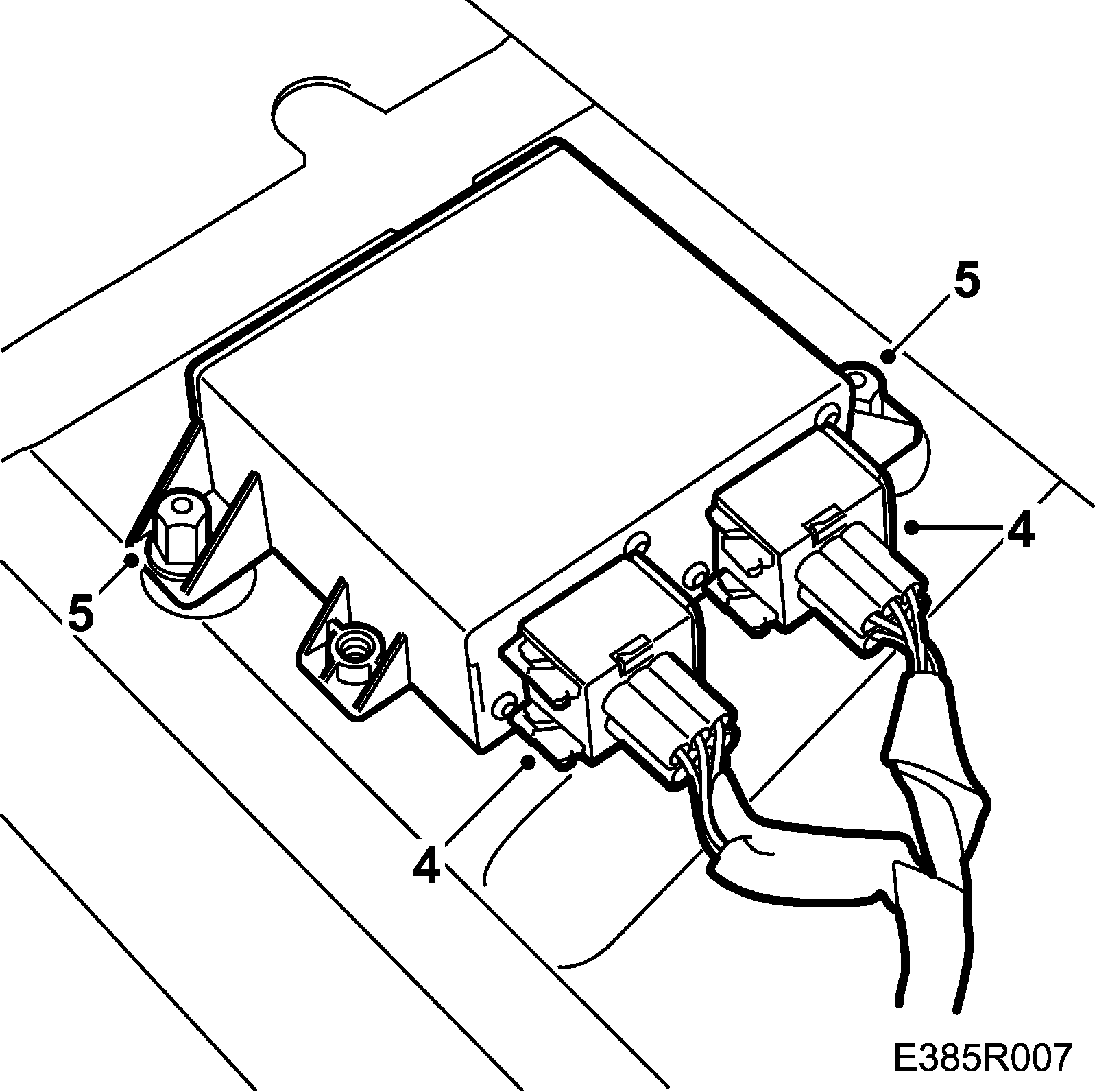 5
4
5
4
E385R007