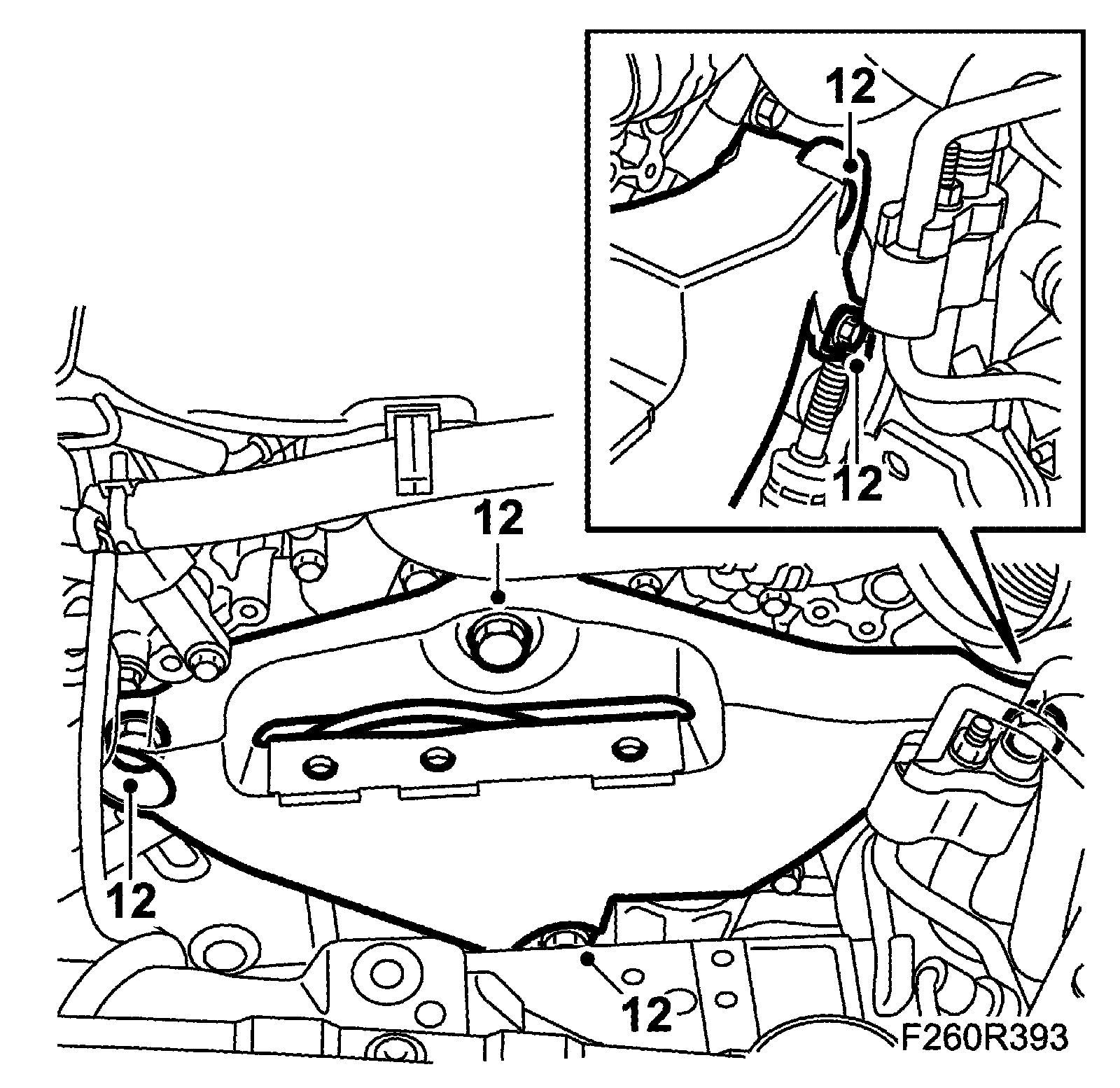 12
12
12
12
12
F260R393