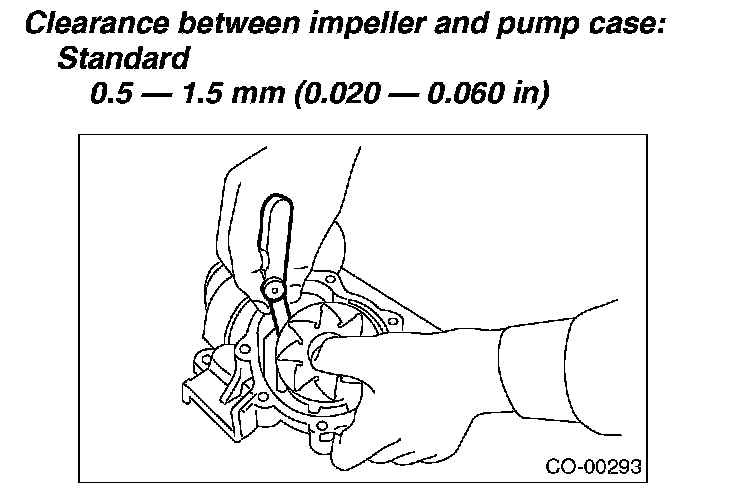 Clearance between impeller and pump case:
Standard
0.5 — 1.5 mm (0.020 — 0.060 in)

CO-00293