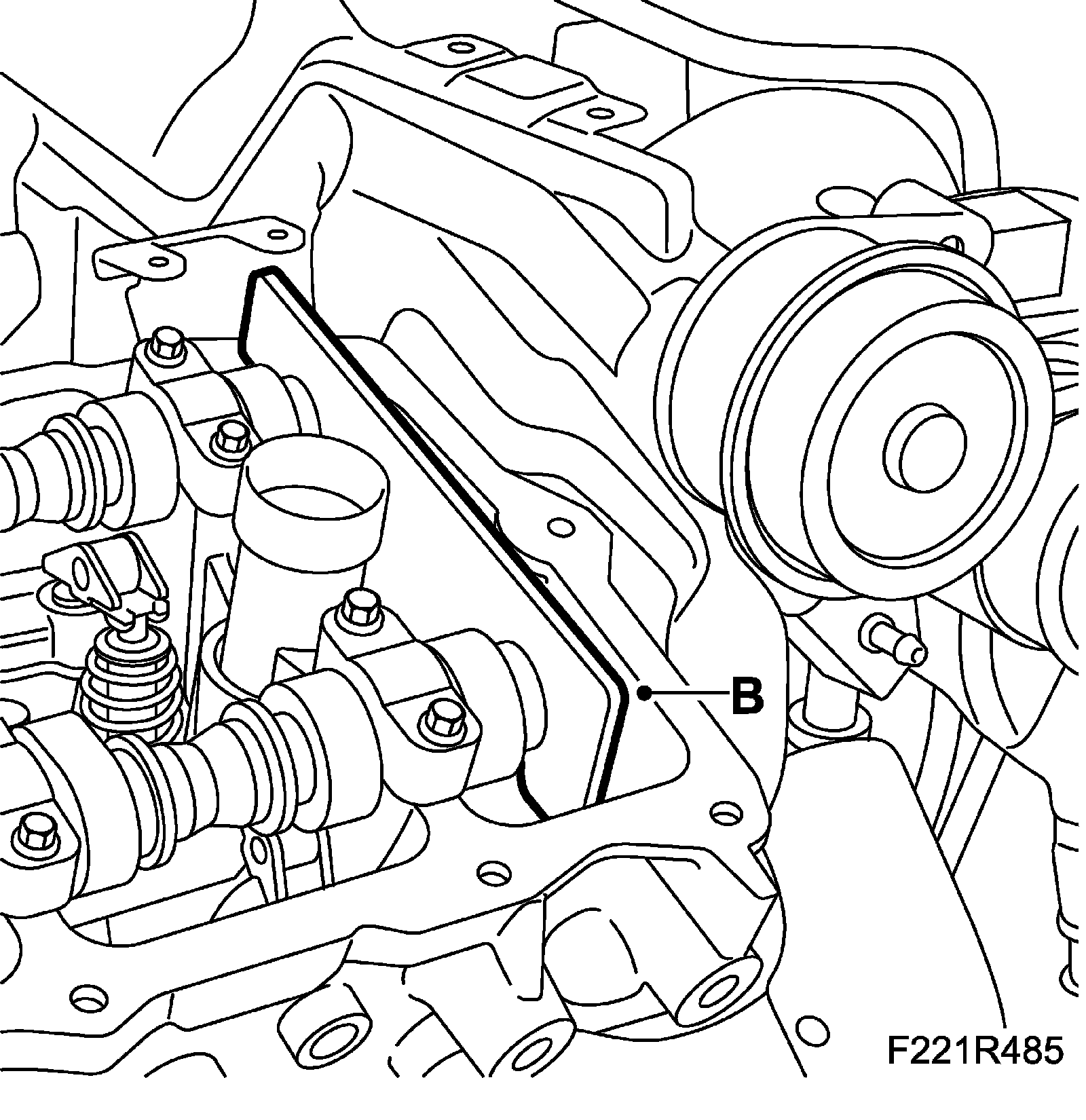 B

F221R485