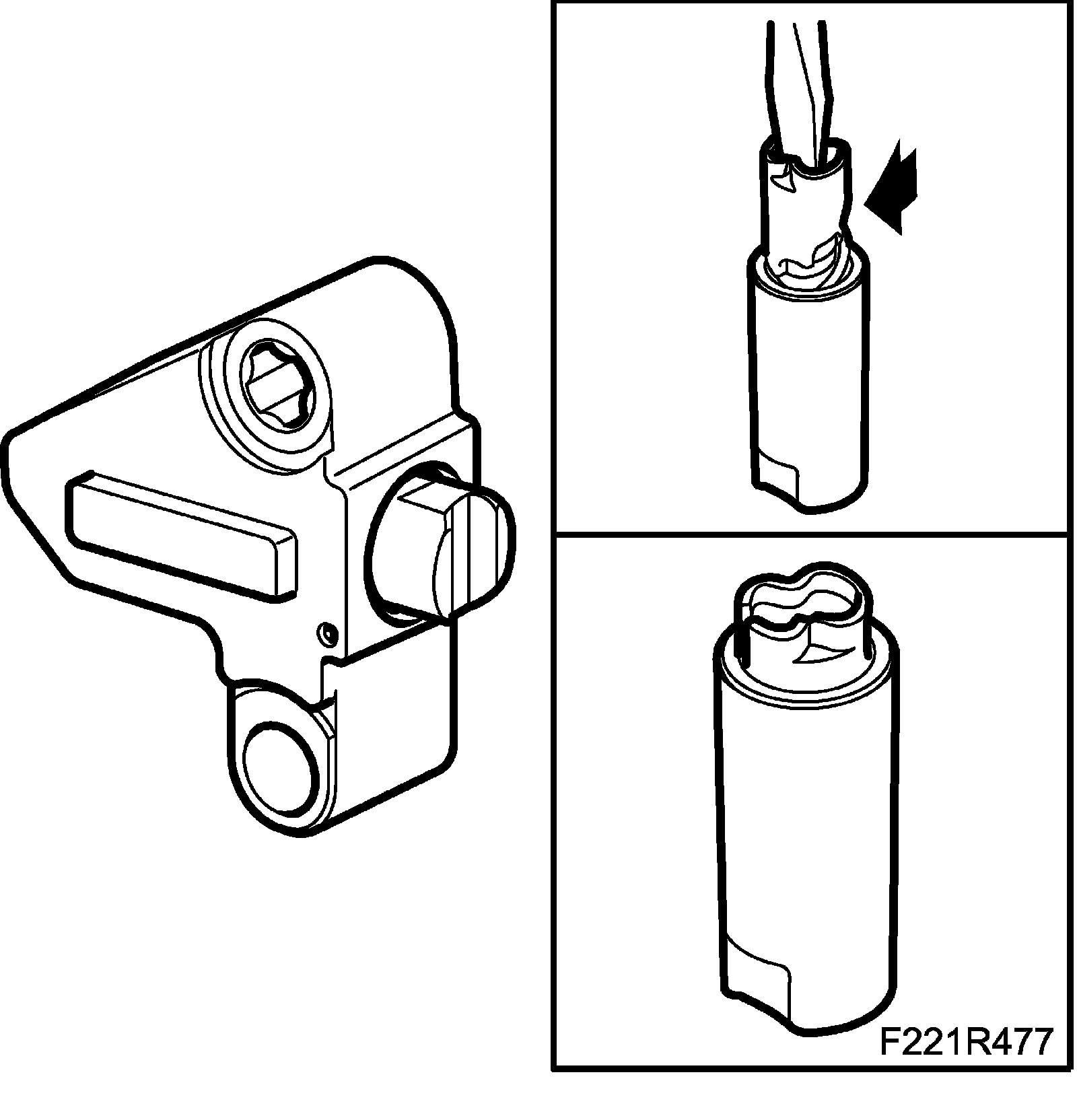 F221R477