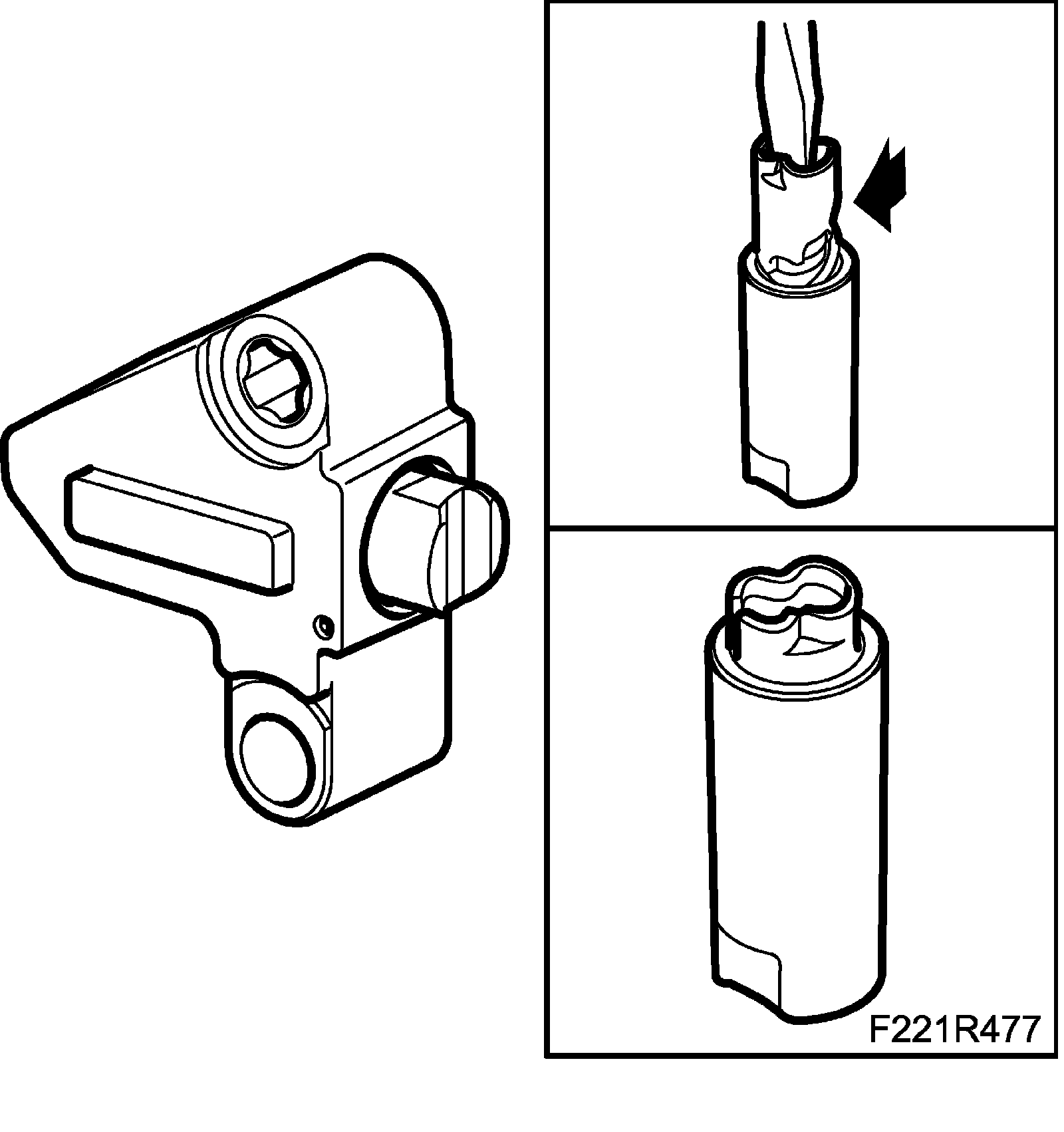 F221R477