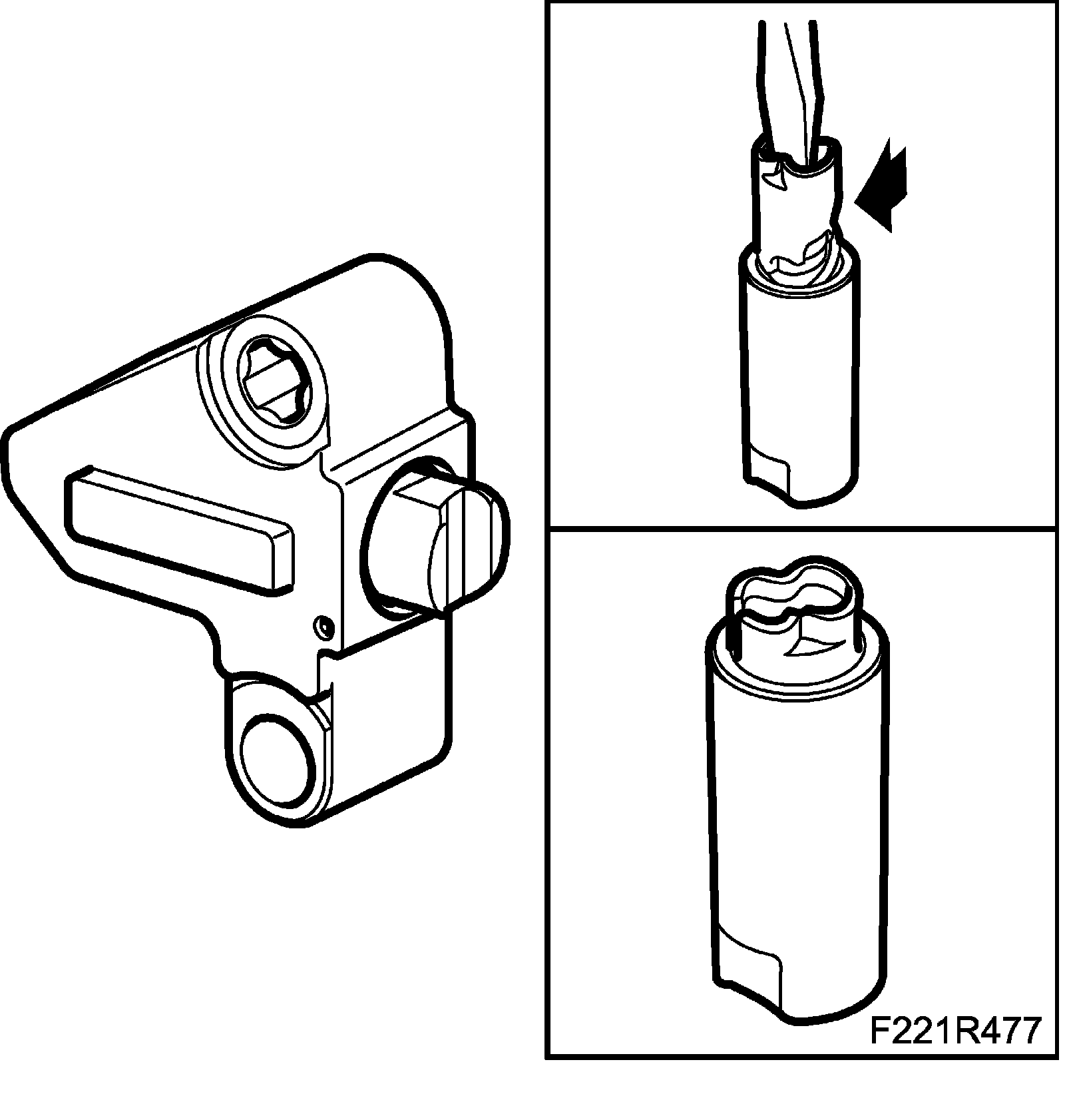 F221R477