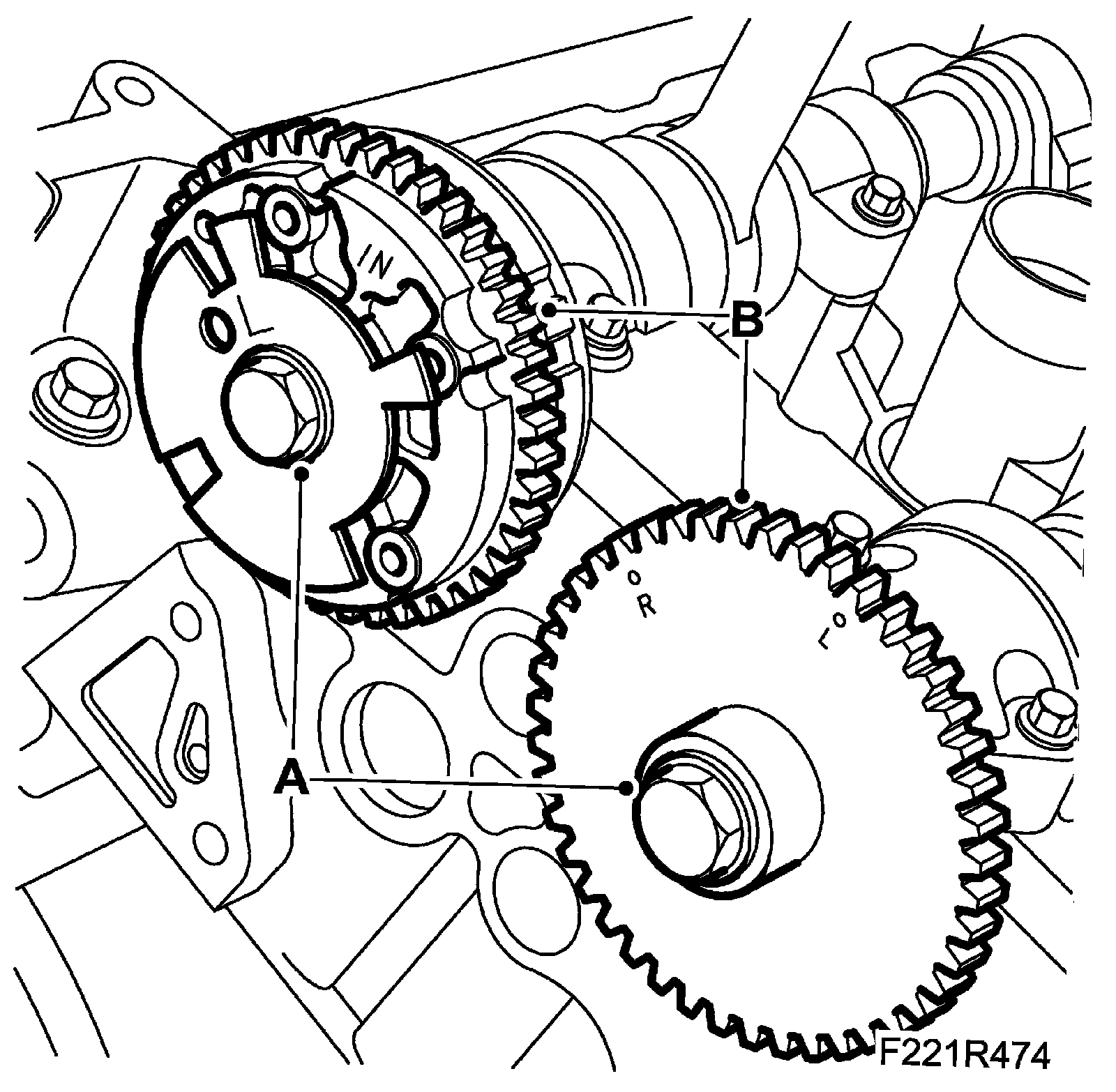 IN
L
B
R
L
A
F221R474