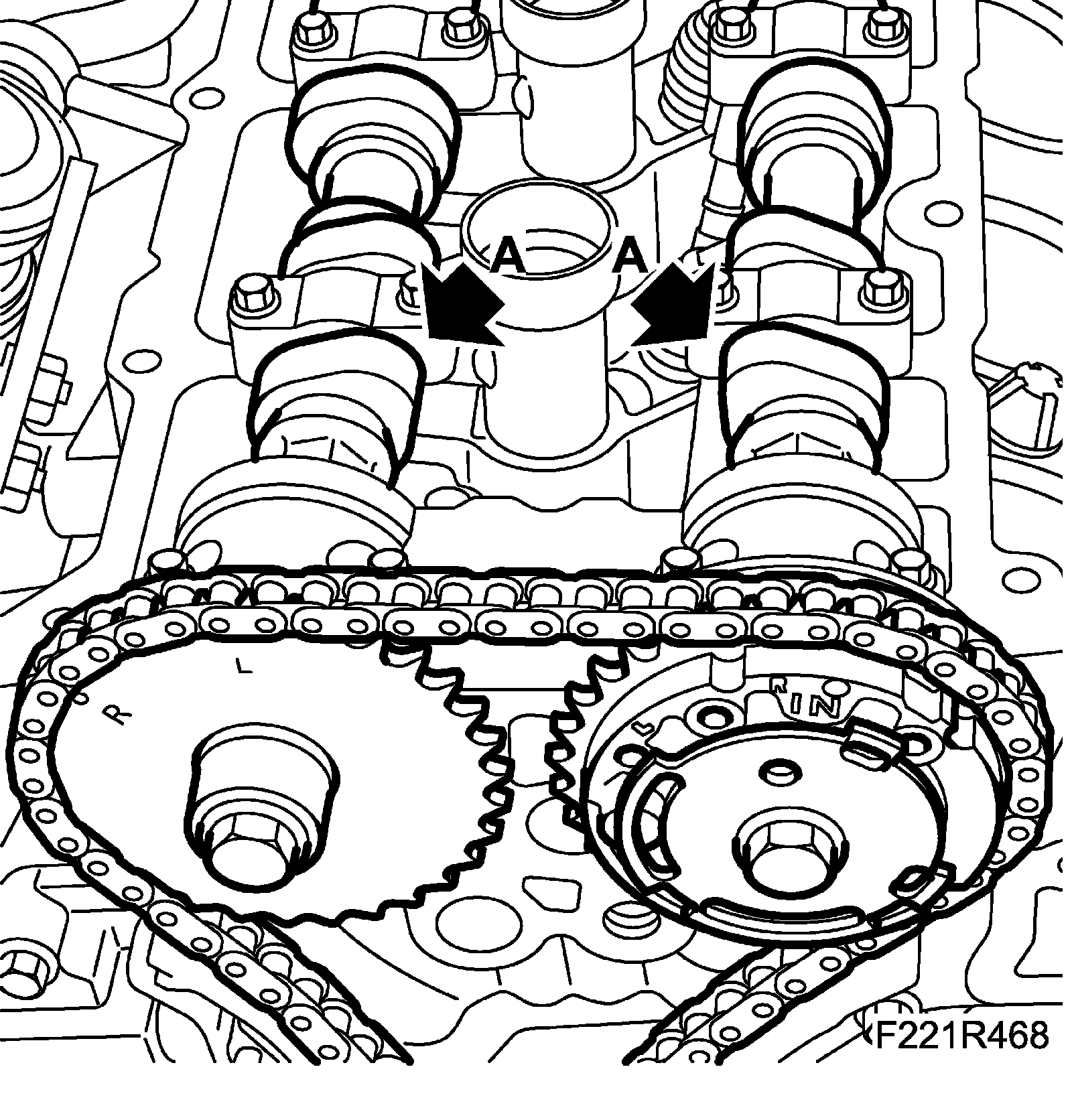 A A

L

R

R

IN

L

F221R468