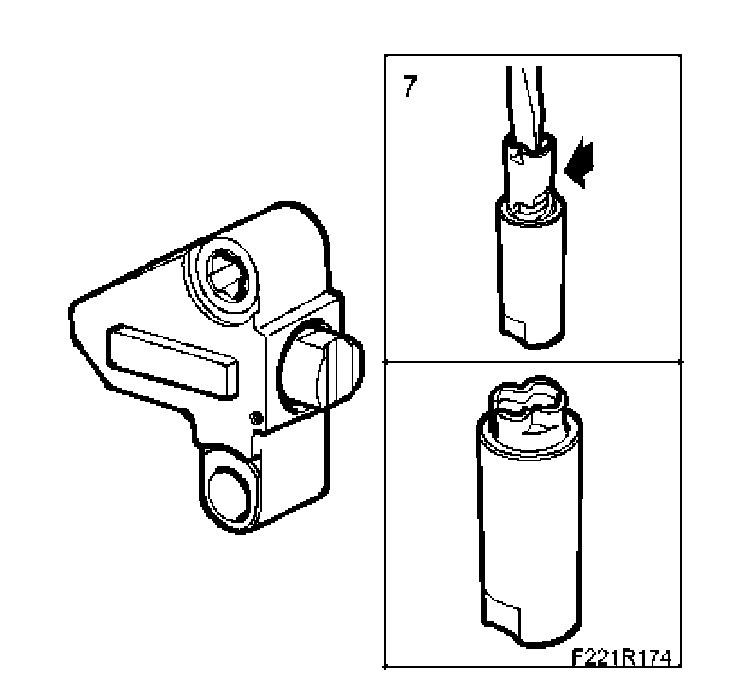 7

F221R174