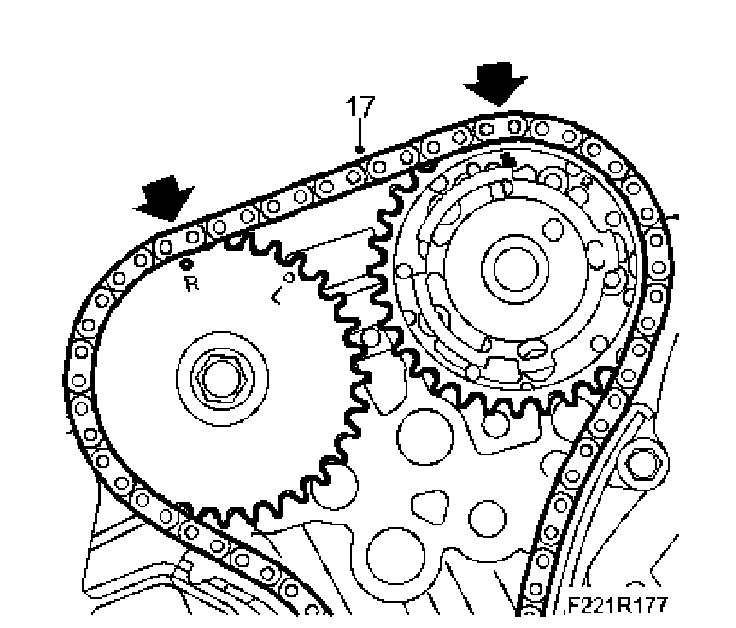 17
R
L
F221R177