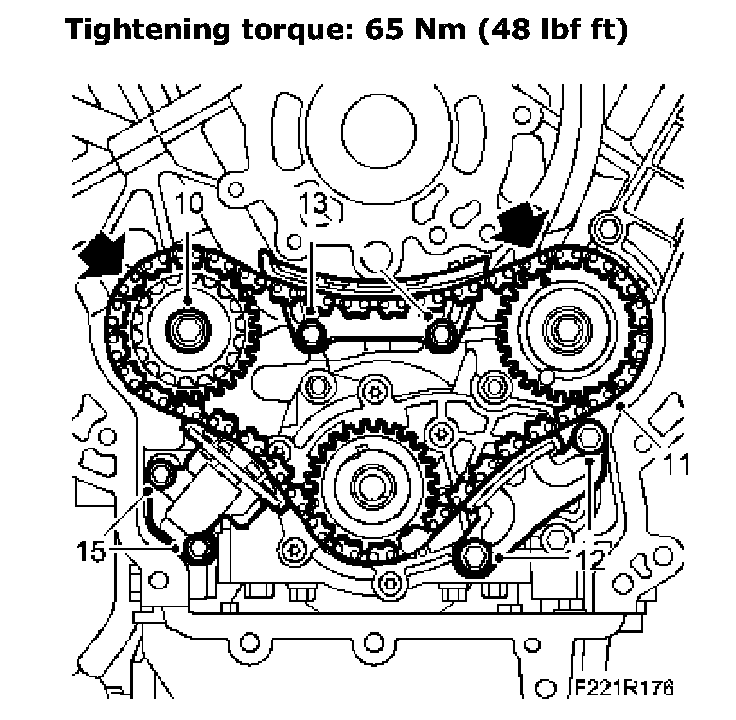 Tightening torque: 65 Nm (48 lbf ft)

10
13
11
15
12
F221R176