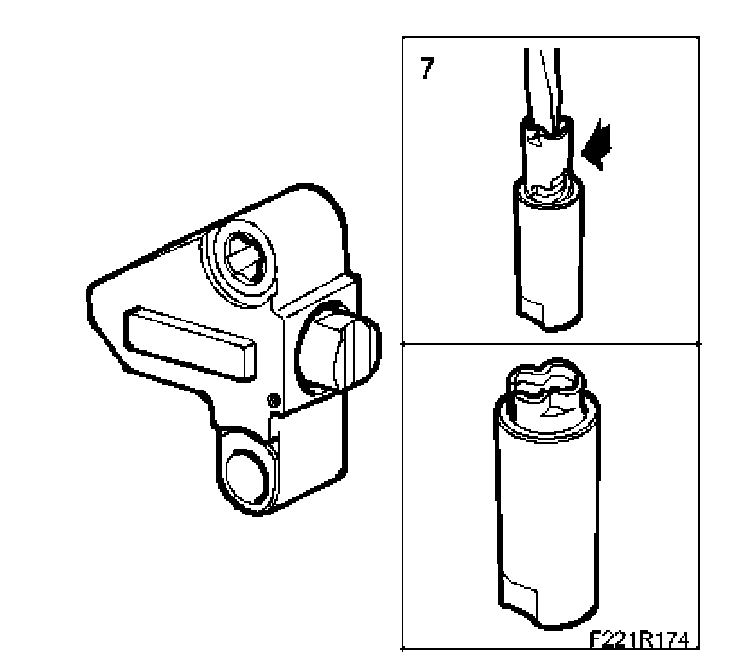 7

F221R174