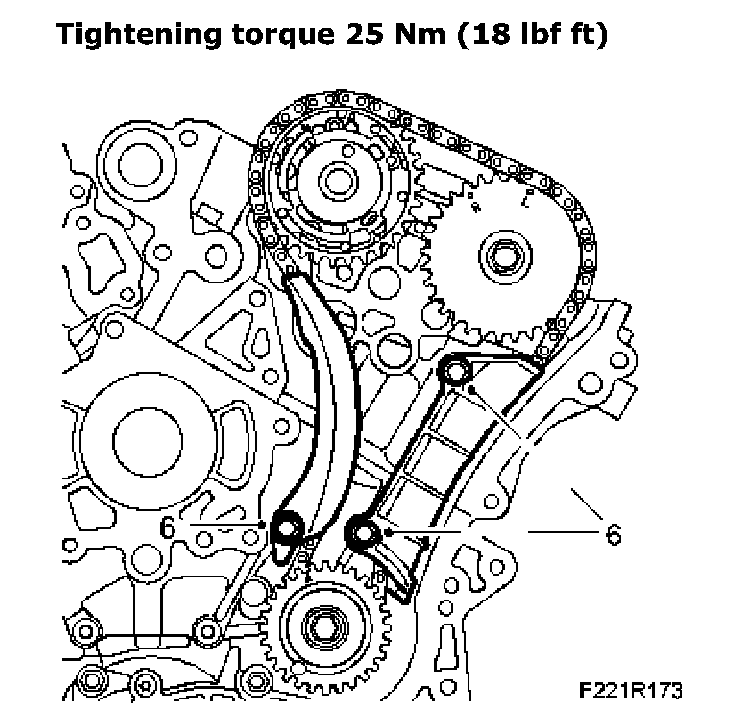 Tightening torque 25 Nm (18 lbf ft)

6

6

F221R173