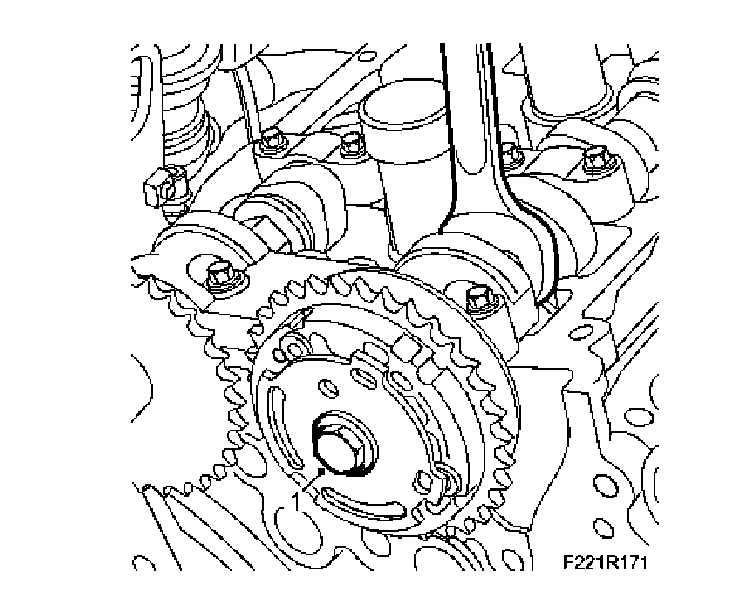 1

F221R171