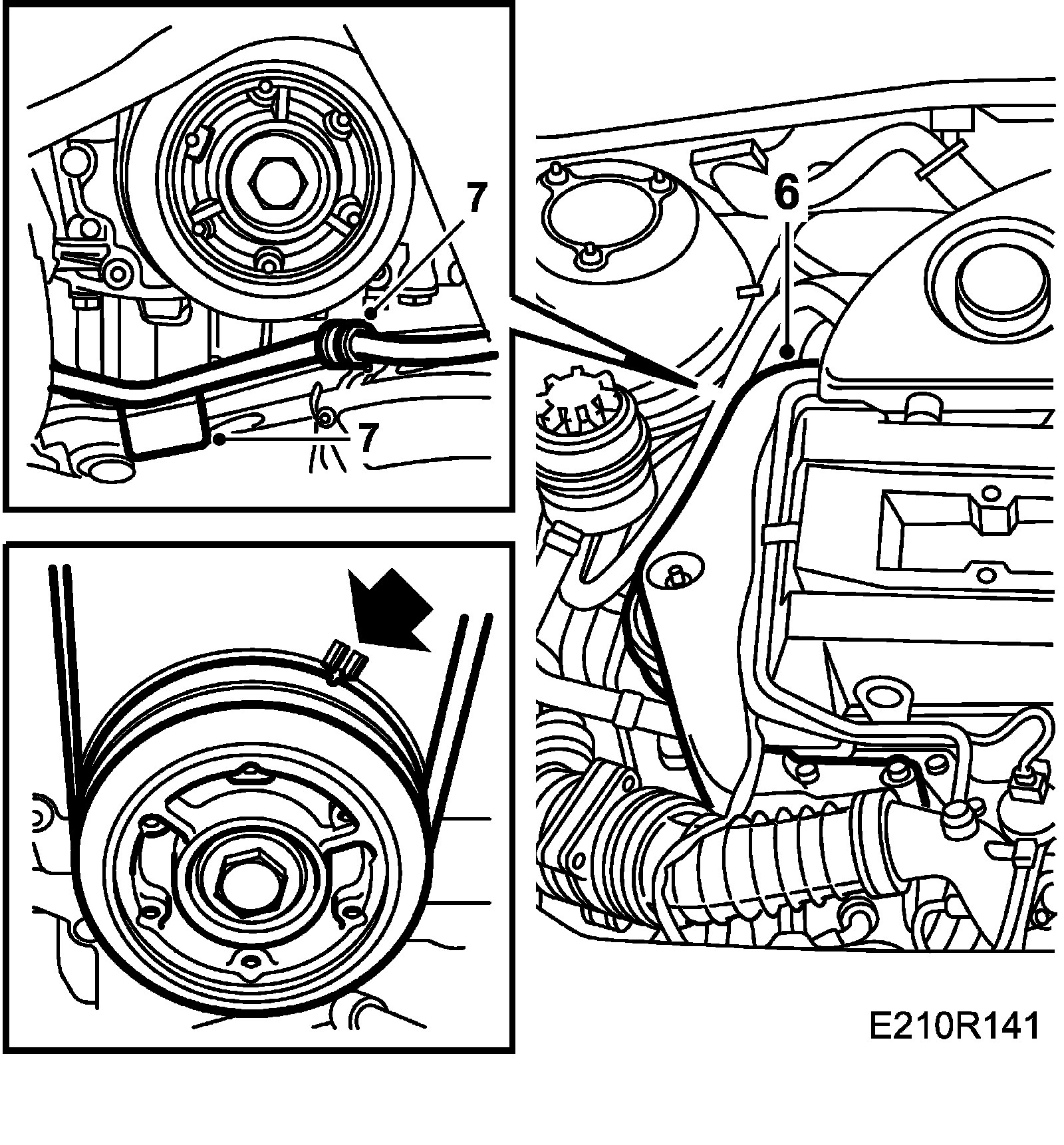 7
7
6
E210R141