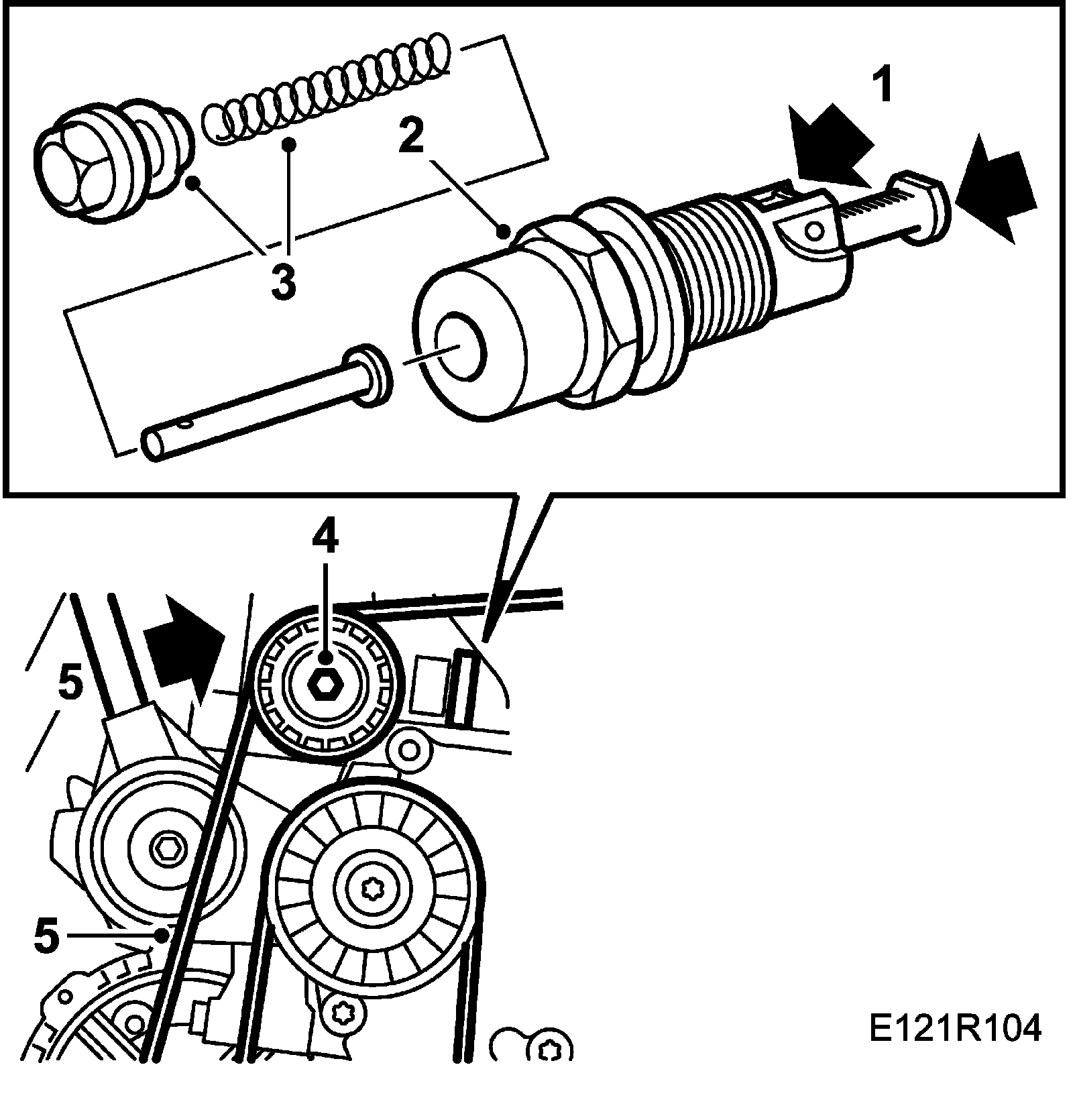 1
2
3
4
5
5
E121R104