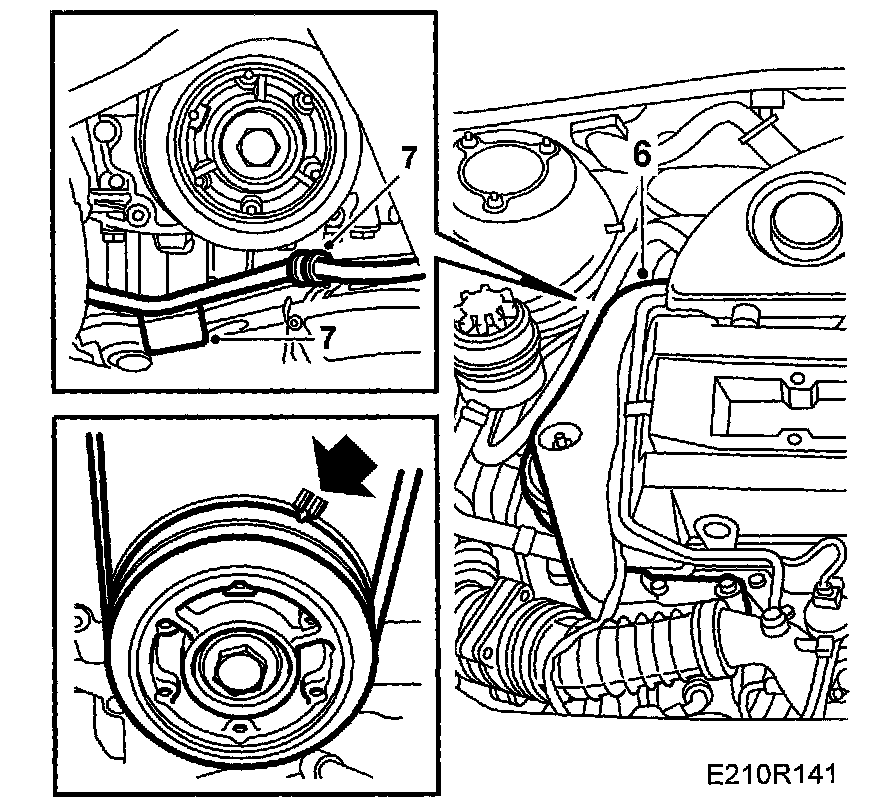 7

7

6

E210R141