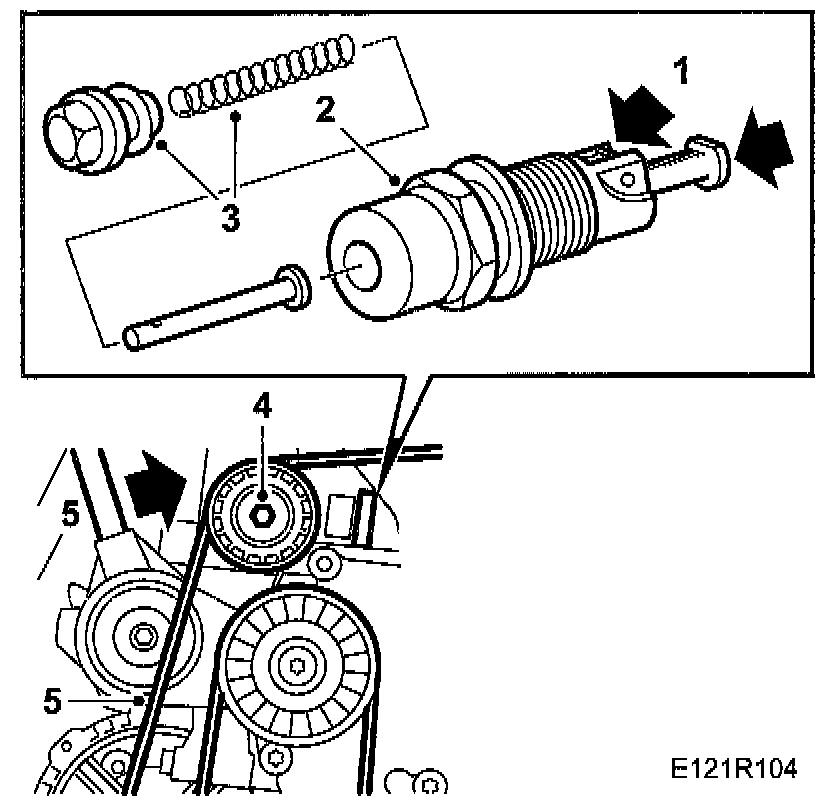 1
2
3
4
5
5
E121R104