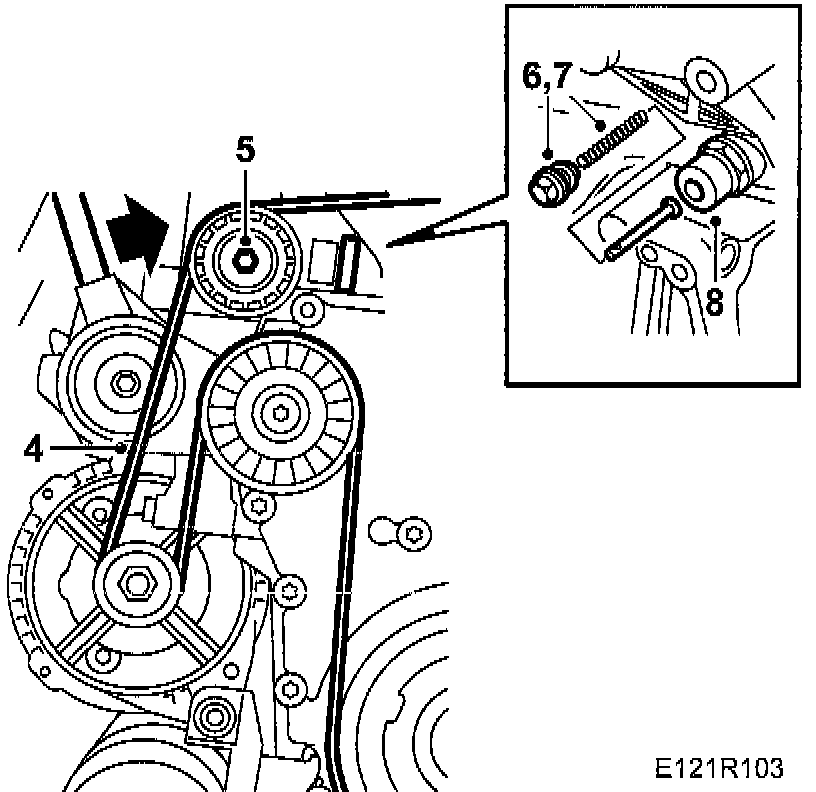 6,7
5
8
4
E121R103