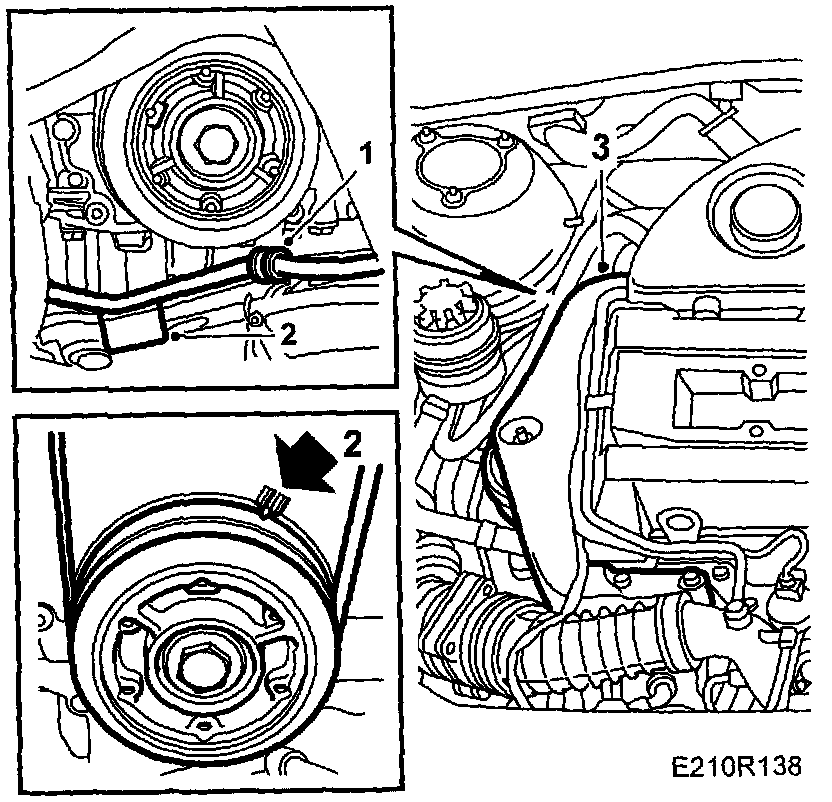 1
2
3
2
E210R138