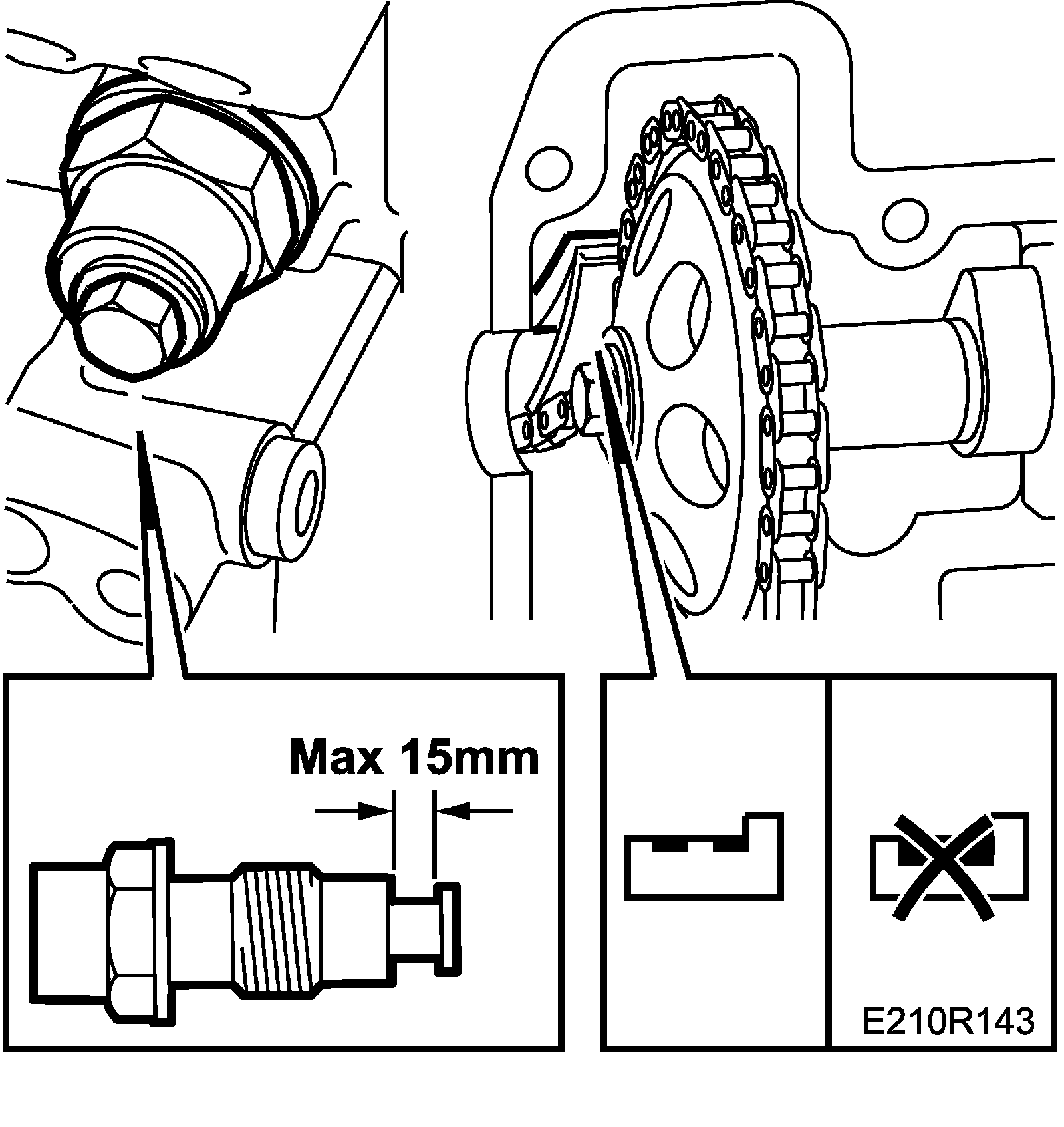 Max 15mm

E210R143