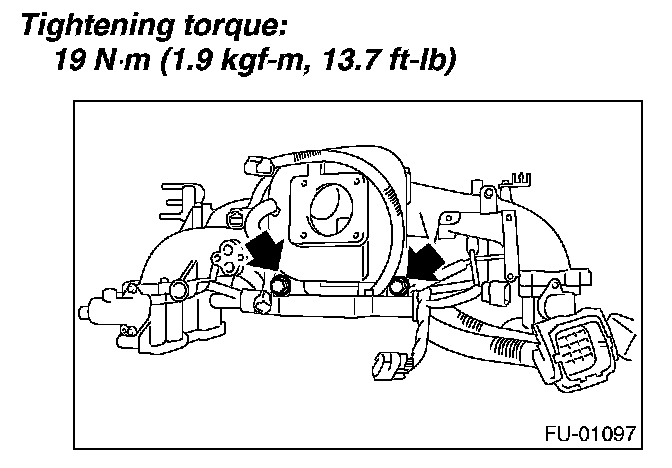 Tightening torque:
19 N·m (1.9 kgf-m, 13.7 ft-lb)

FU-01097