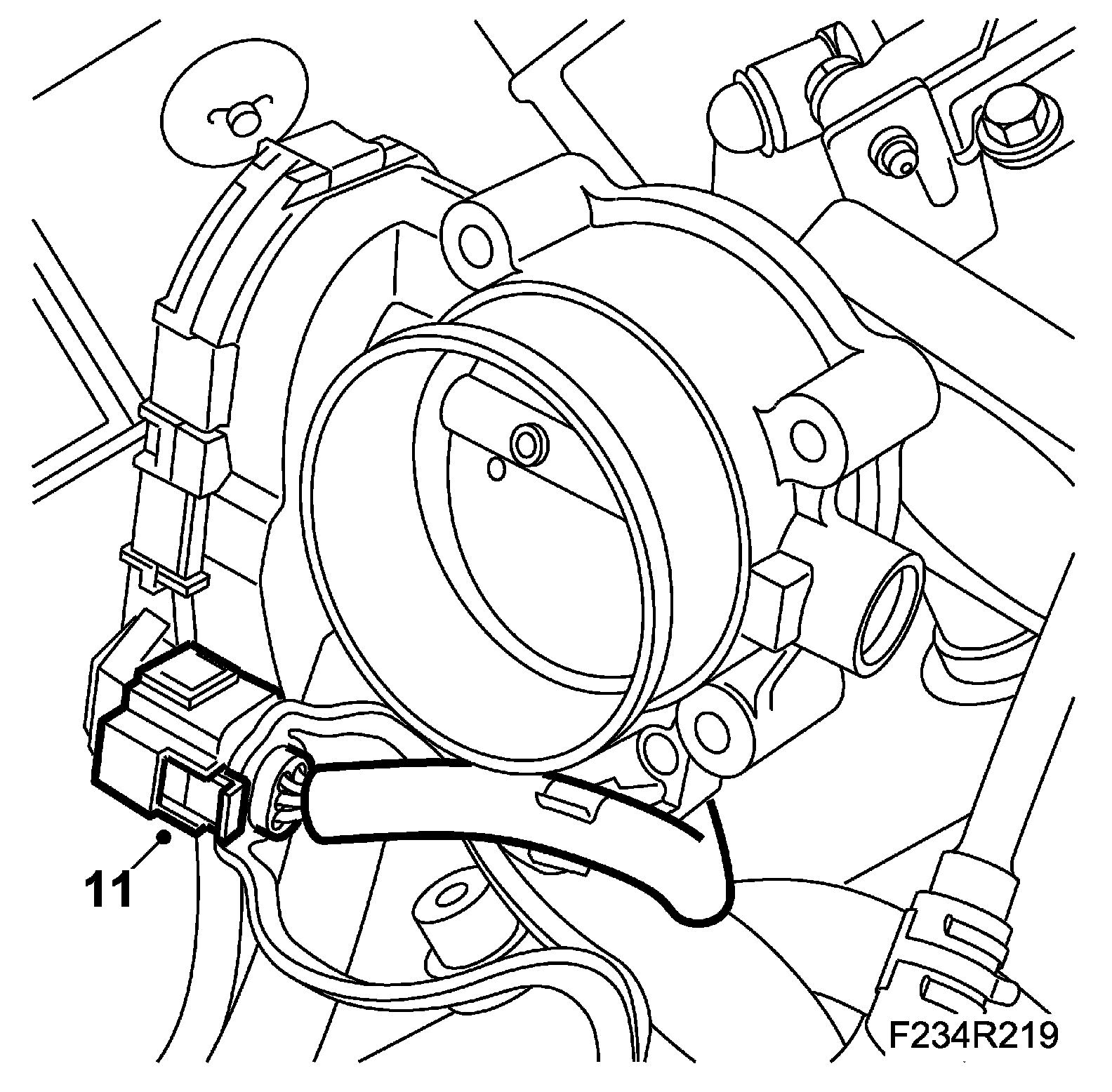 11

F234R219