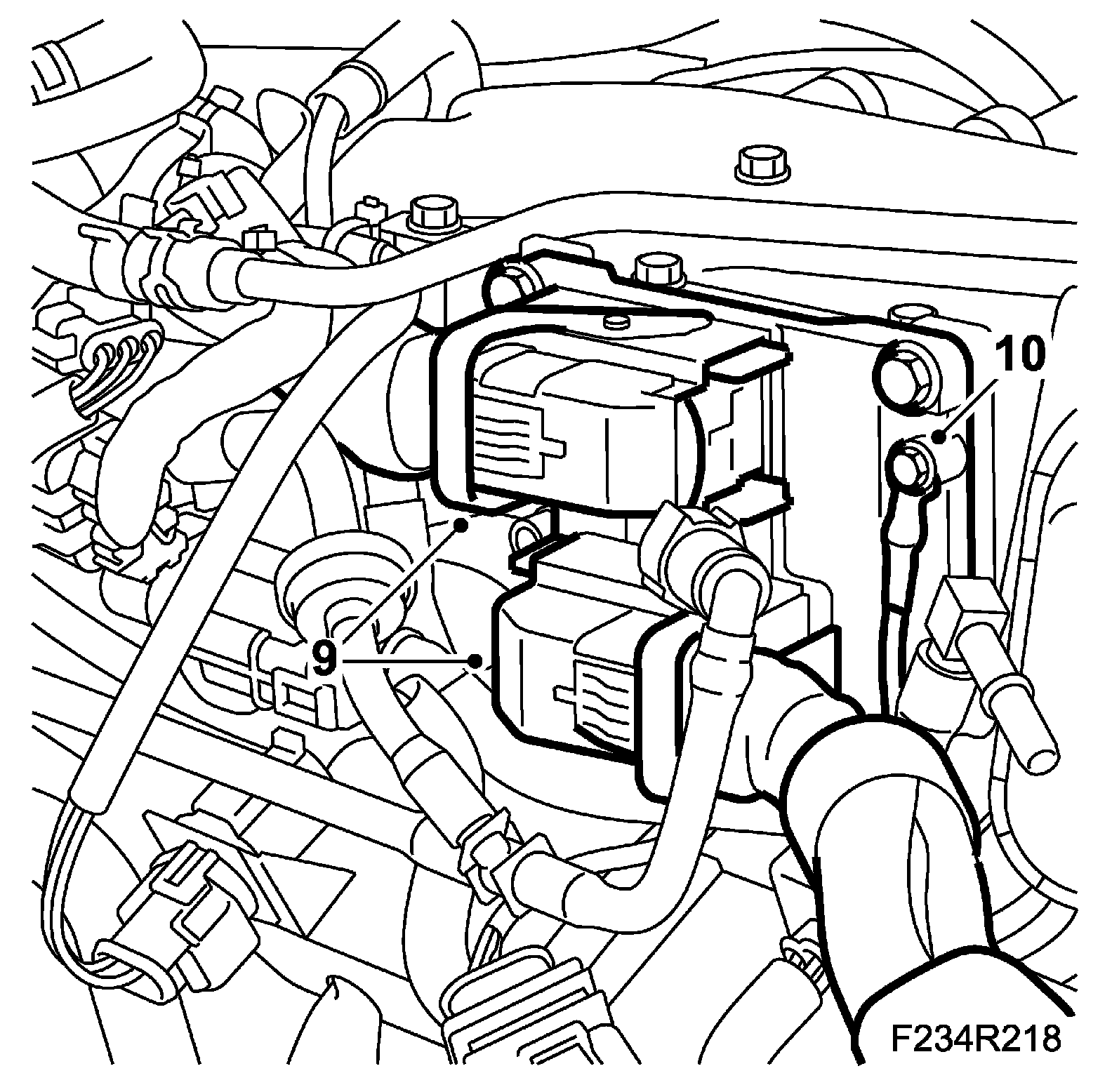 10

9

F234R218