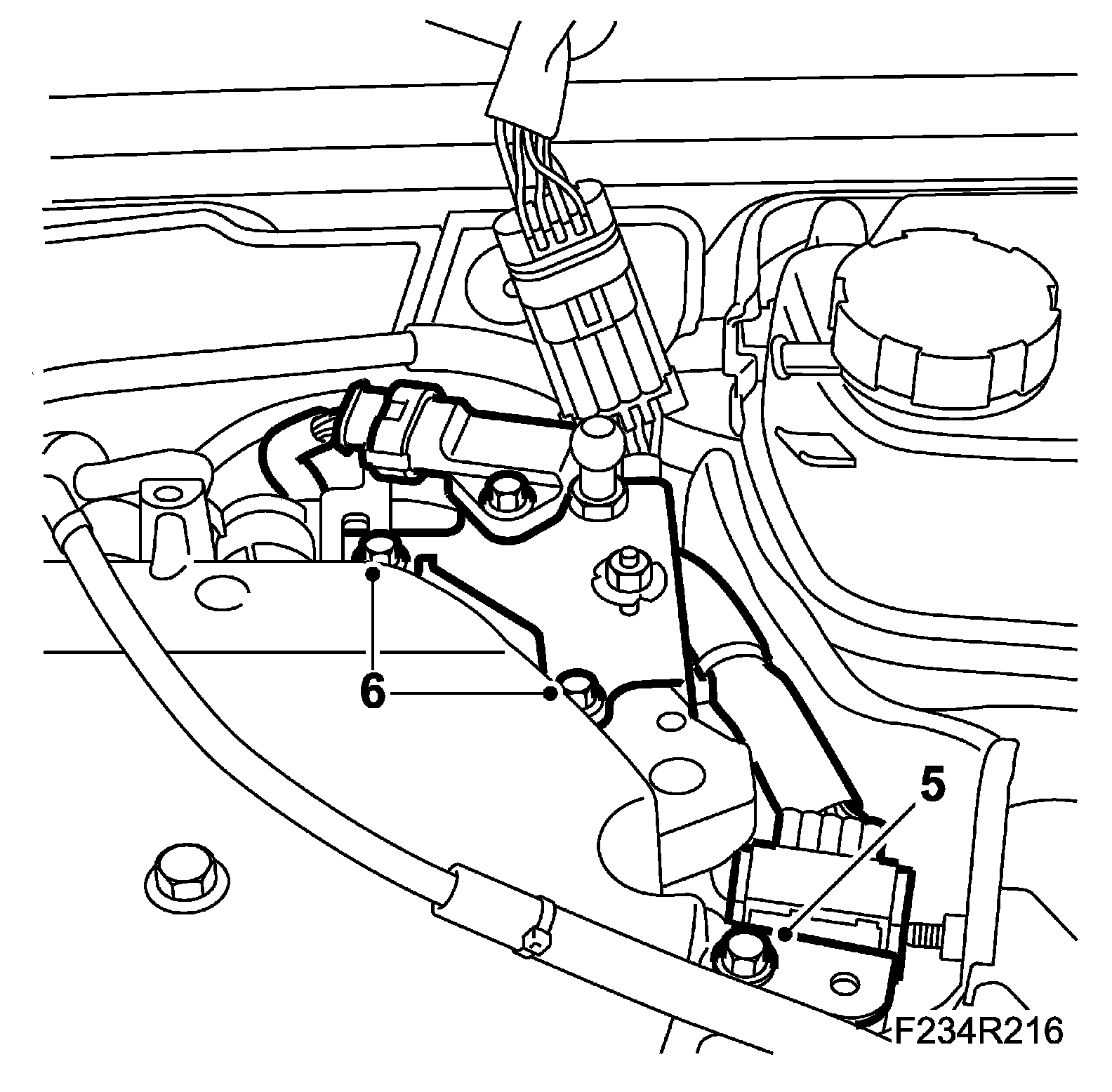 6
5
F234R216