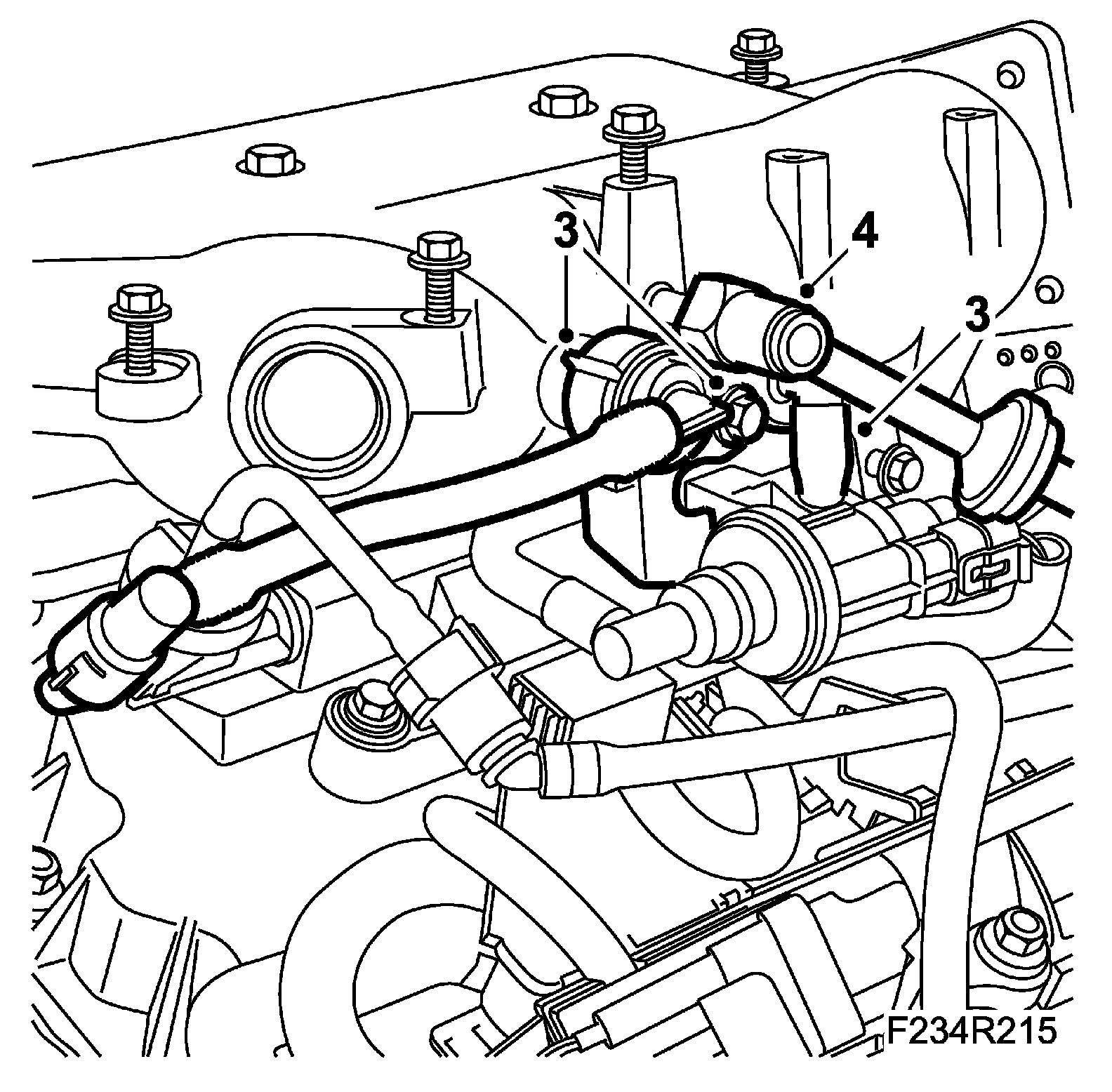 3
4
3
F234R215