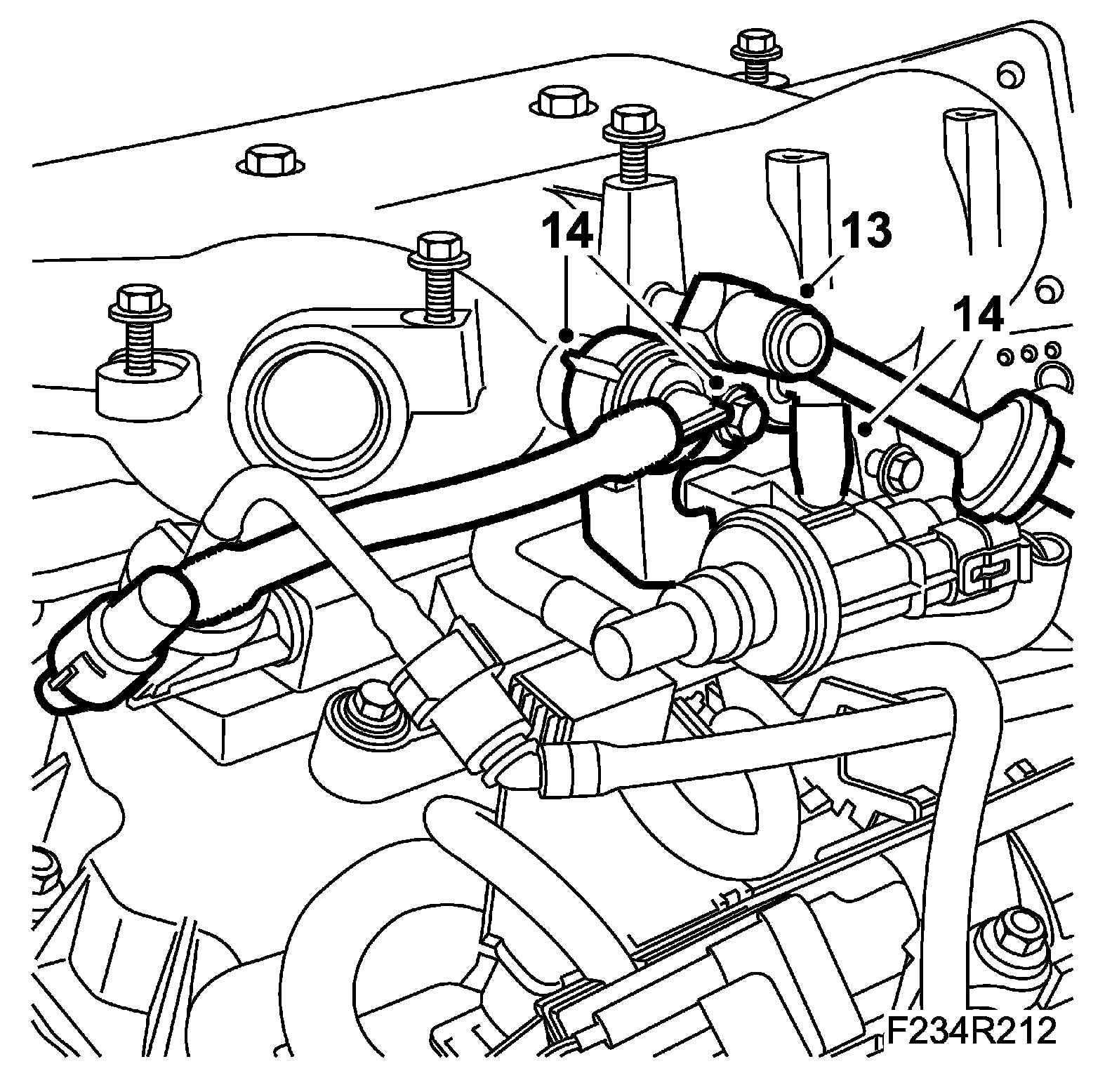 14
13
14
F234R212